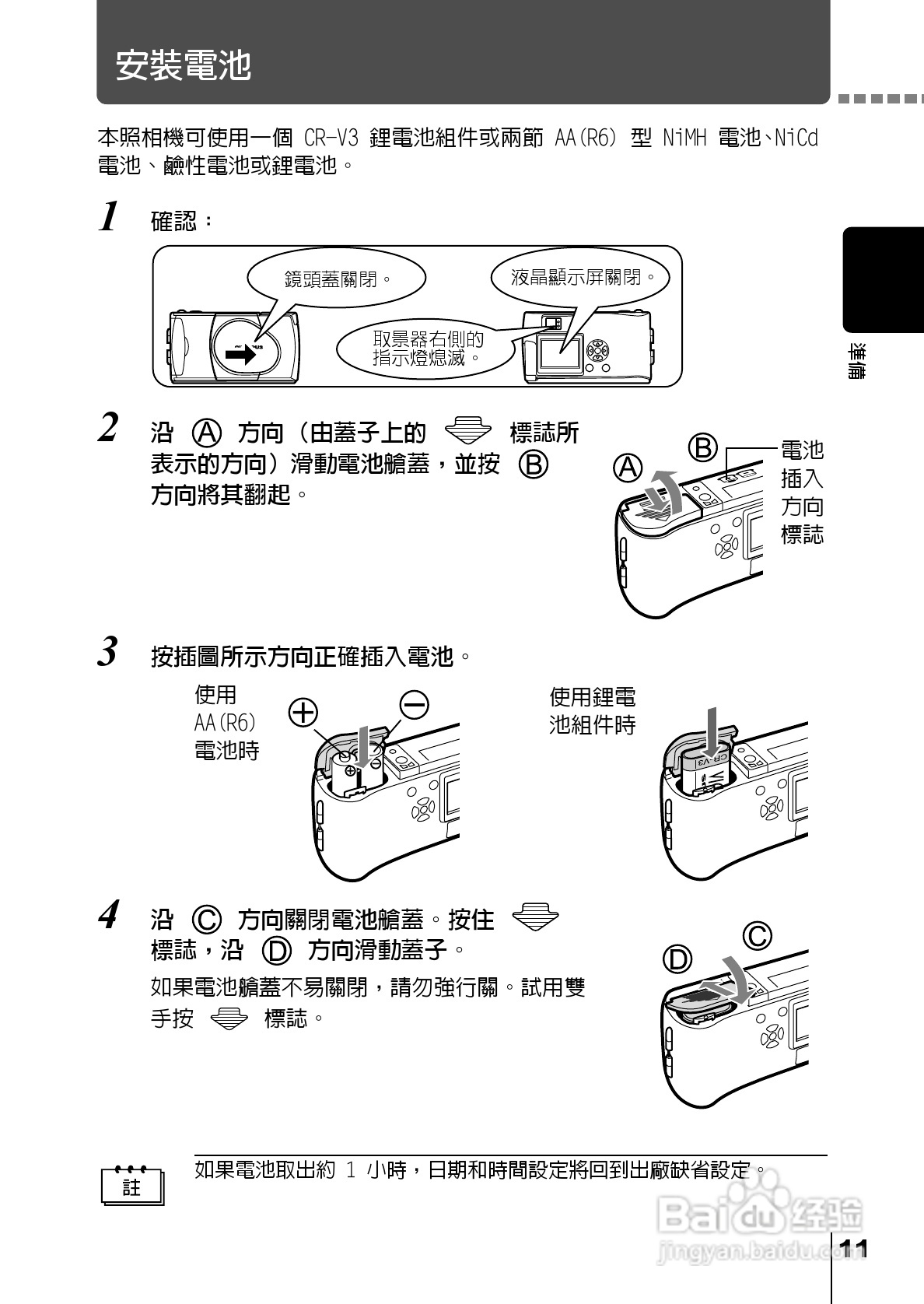 安裝電池

本照相機可使用一個 CR-V3 鋰電池組件或兩節 AA(R6) 型 NiMH 電池、NiCd 電池、鹼性電池或鋰電池。

1 確認：

鏡頭蓋關閉。

液晶顯示屏關閉。

取景器右側的指示燈熄滅。

準備

2 沿 Ⓐ 方向（由蓋子上的 標誌所表示的方向）滑動電池艙蓋，並按 Ⓑ 方向將其翻起。

Ⓐ Ⓑ 電池插入方向標誌

3 按插圖所示方向正確插入電池。

使用 AA(R6) 電池時

⊕ ⊖

使用鋰電池組件時

CR-V3

4 沿 Ⓒ 方向關閉電池艙蓋。按住 標誌，沿 Ⓓ 方向滑動蓋子。

如果電池艙蓋不易關閉，請勿強行關。試用雙手按 標誌。

Ⓒ Ⓓ

註

如果電池取出約 1 小時，日期和時間設定將回到出廠缺省設定。

Baidu 经验
jingyan.baidu.com

11