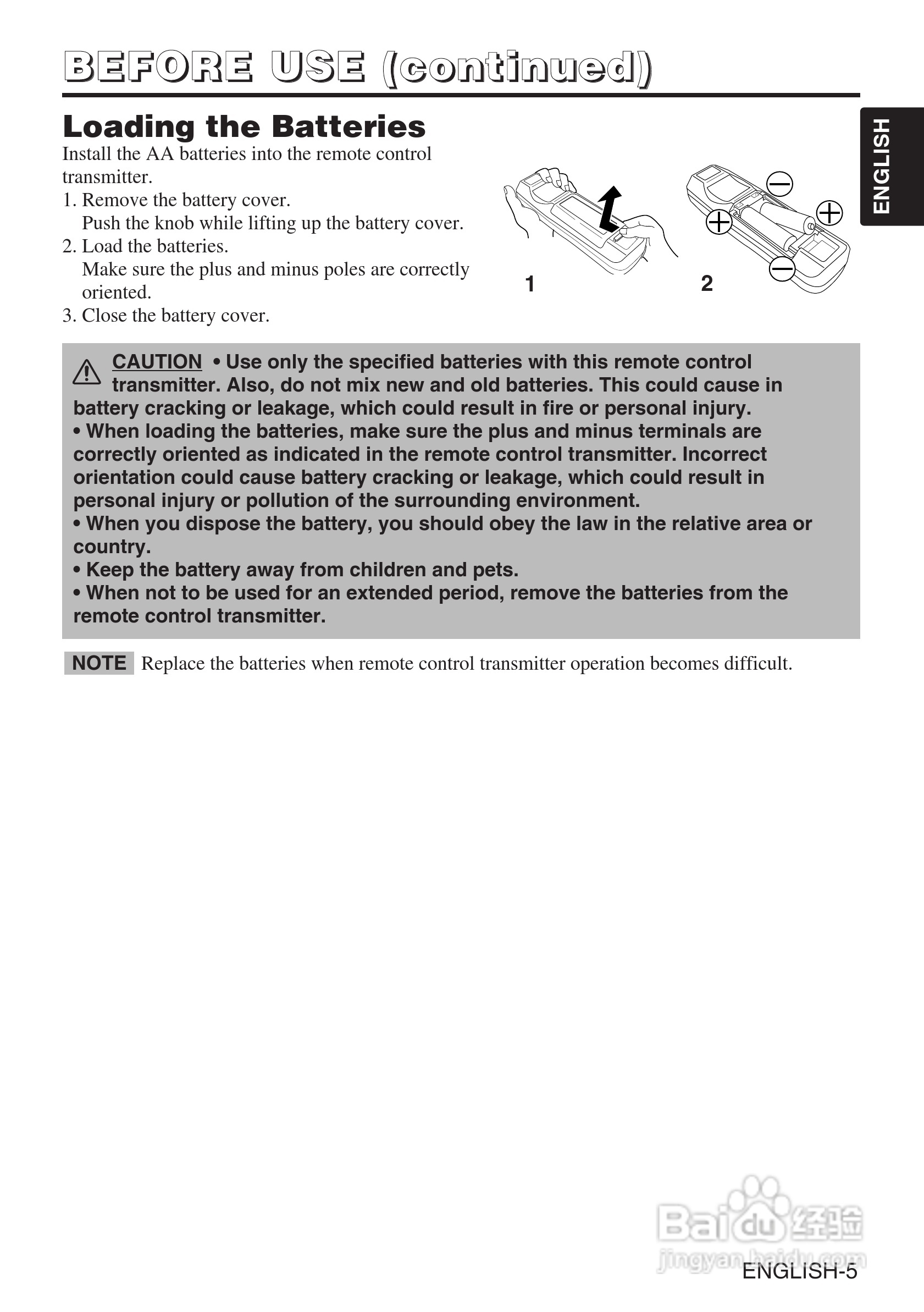 BEFORE USE (continued)

ENGLISH

Loading the Batteries

Install the AA batteries into the remote control transmitter.

1. Remove the battery cover.
Push the knob while lifting up the battery cover.
2. Load the batteries.
Make sure the plus and minus poles are correctly oriented.
3. Close the battery cover.

1 2

CAUTION • Use only the specified batteries with this remote control transmitter. Also, do not mix new and old batteries. This could cause in battery cracking or leakage, which could result in fire or personal injury.
• When loading the batteries, make sure the plus and minus terminals are correctly oriented as indicated in the remote control transmitter. Incorrect orientation could cause battery cracking or leakage, which could result in personal injury or pollution of the surrounding environment.
• When you dispose the battery, you should obey the law in the relative area or country.
• Keep the battery away from children and pets.
• When not to be used for an extended period, remove the batteries from the remote control transmitter.

NOTE Replace the batteries when remote control transmitter operation becomes difficult.

Baidu 经验
jingyan.baidu.com

ENGLISH-5