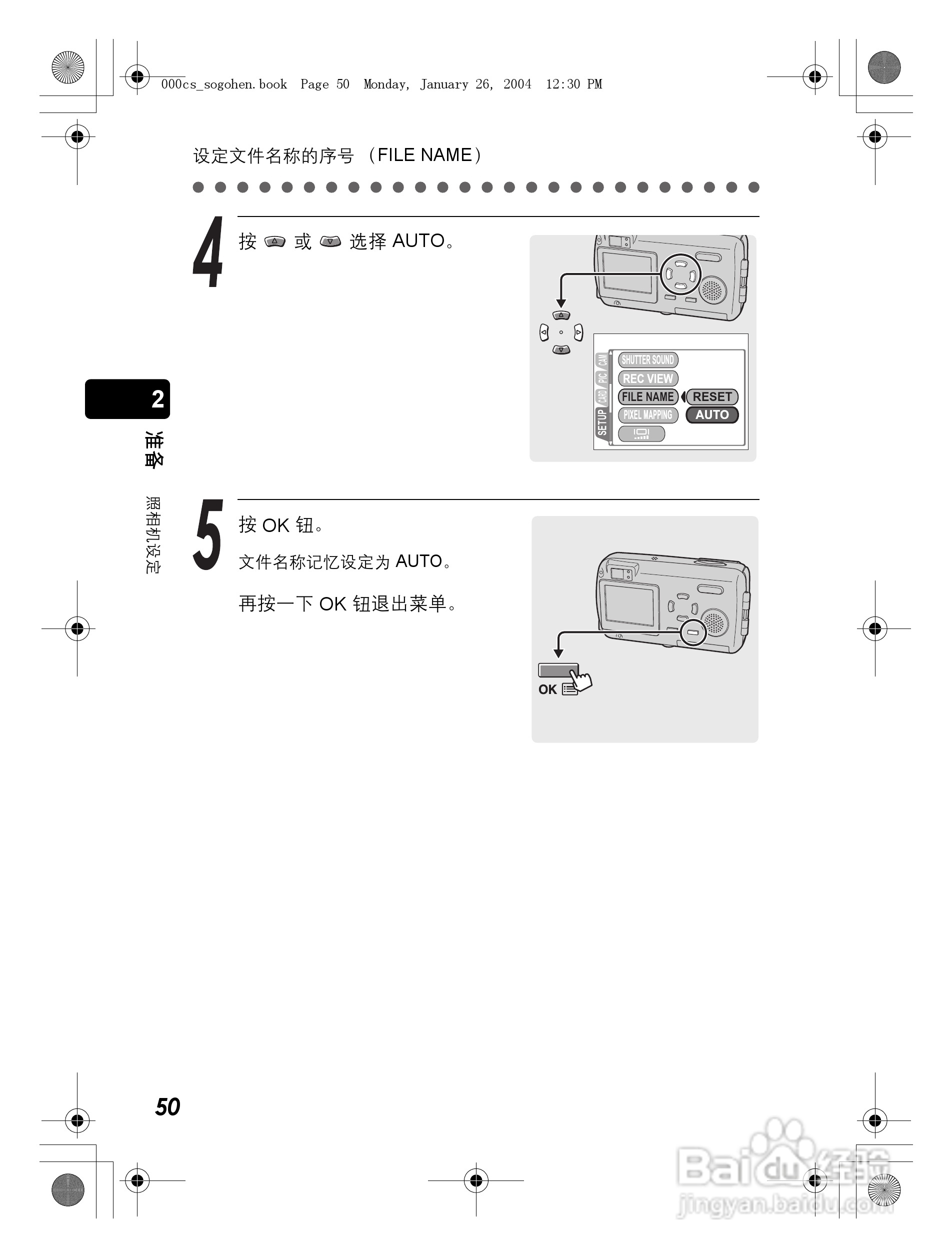 000cs_sogohen.book Page 50 Monday, January 26, 2004 12:30 PM

设定文件名称的序号 （FILE NAME）

4

按 或 选择 AUTO。

CAM
PIC
CARD
SETUP
SHUTTER SOUND
REC VIEW
FILE NAME
RESET
PIXEL MAPPING
AUTO

2
准备
照相机设定

5

按 OK 钮。

文件名称记忆设定为 AUTO。

再按一下 OK 钮退出菜单。

OK

50

Baidu 经验
jingyan.baidu.com