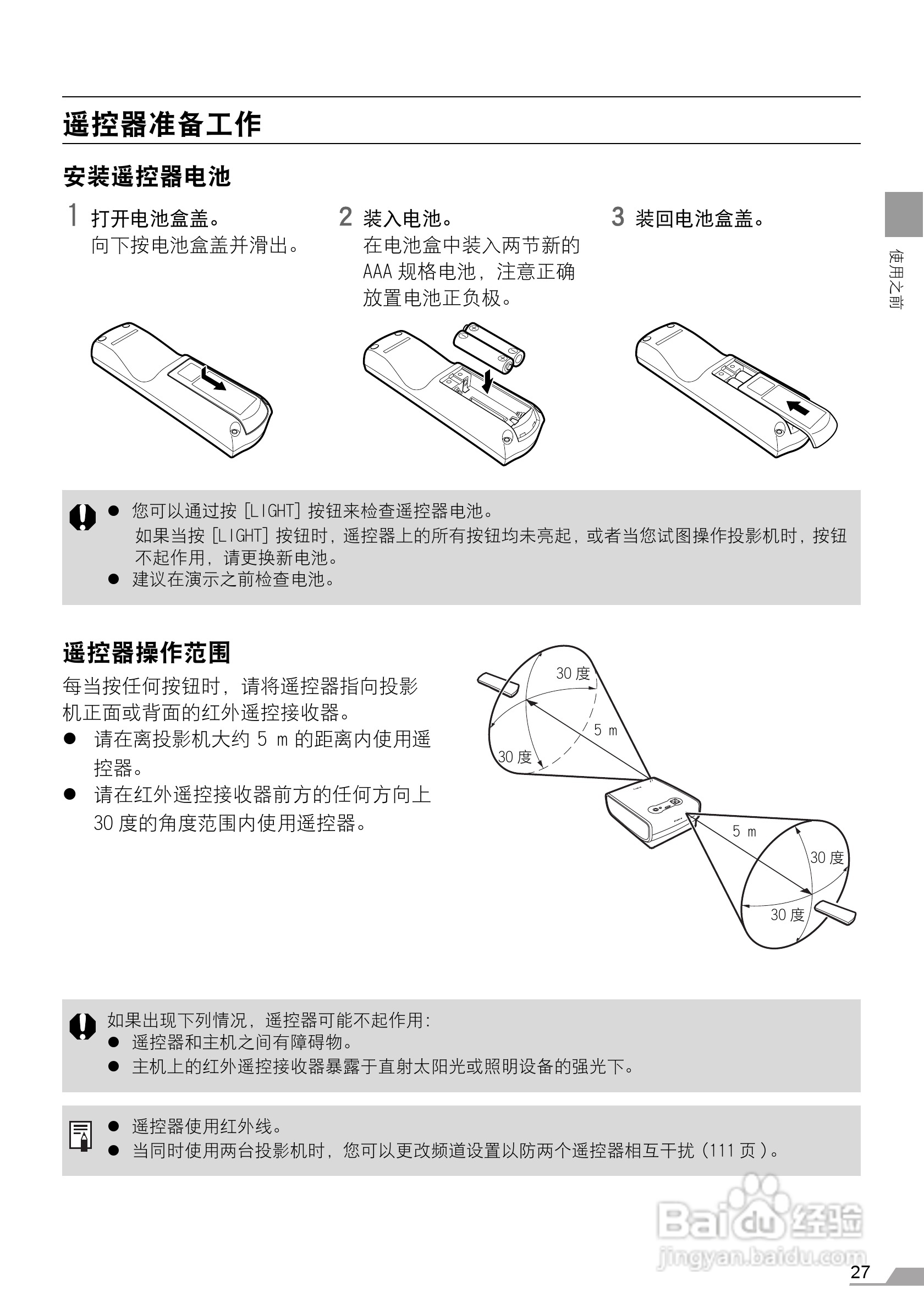 遥控器准备工作

安装遥控器电池

1 打开电池盒盖。
向下按电池盒盖并滑出。

2 装入电池。
在电池盒中装入两节新的 AAA 规格电池，注意正确放置电池正负极。

3 装回电池盒盖。

使用之前

● 您可以通过按 [LIGHT] 按钮来检查遥控器电池。
如果当按 [LIGHT] 按钮时，遥控器上的所有按钮均未亮起，或者当您试图操作投影机时，按钮不起作用，请更换新电池。
● 建议在演示之前检查电池。

遥控器操作范围

每当按任何按钮时，请将遥控器指向投影机正面或背面的红外遥控接收器。
● 请在离投影机大约 5 m 的距离内使用遥控器。
● 请在红外遥控接收器前方的任何方向上 30 度的角度范围内使用遥控器。

30 度
5 m
30 度
5 m
30 度
30 度

如果出现下列情况，遥控器可能不起作用：
● 遥控器和主机之间有障碍物。
● 主机上的红外遥控接收器暴露于直射太阳光或照明设备的强光下。

● 遥控器使用红外线。
● 当同时使用两台投影机时，您可以更改频道设置以防两个遥控器相互干扰（111 页）。

Baidu 经验
jingyan.baidu.com

27