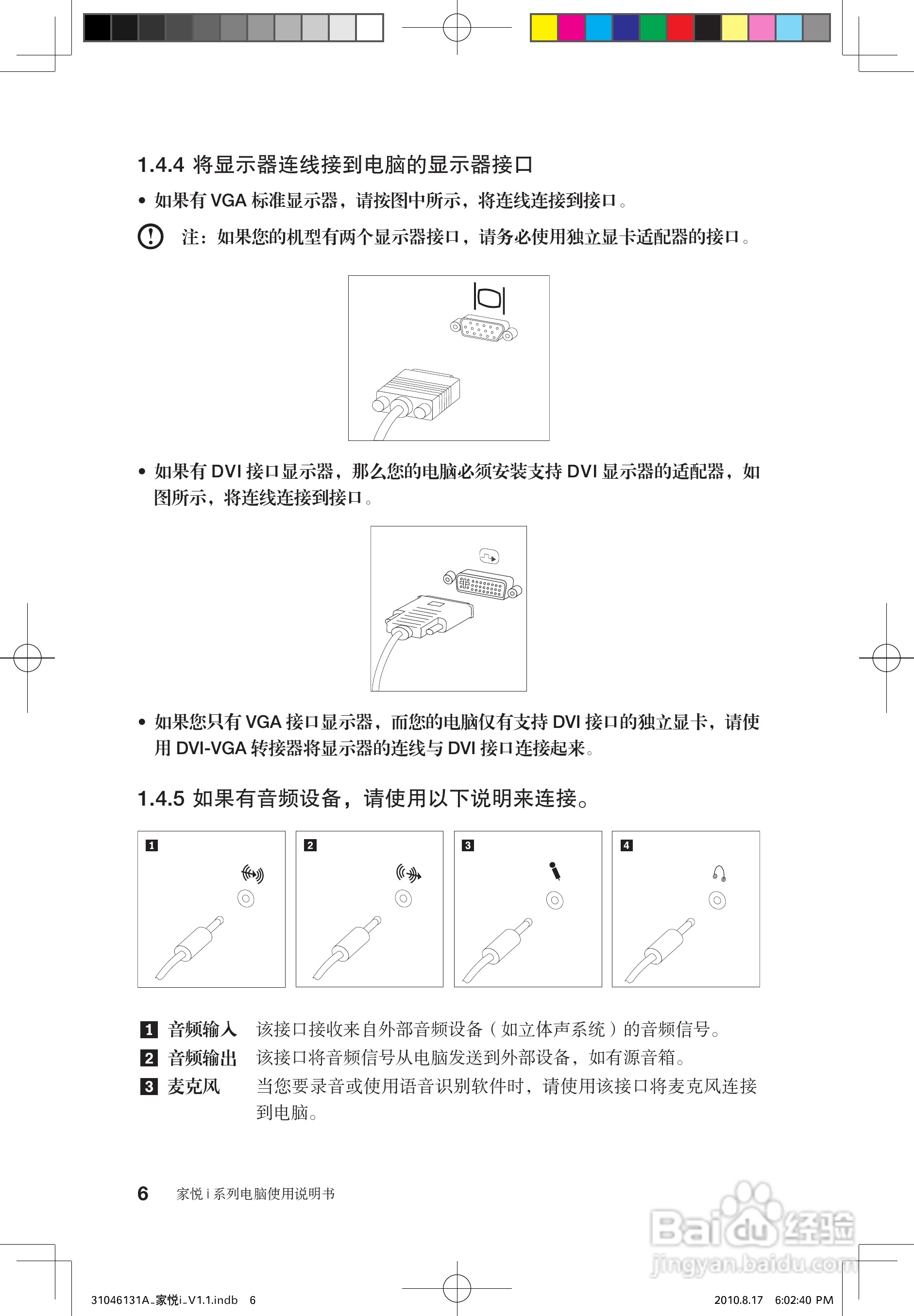 1.4.4 将显示器连线接到电脑的显示器接口

• 如果有 VGA 标准显示器，请按图中所示，将连线连接到接口。

注：如果您的机型有两个显示器接口，请务必使用独立显卡适配器的接口。

• 如果有 DVI 接口显示器，那么您的电脑必须安装支持 DVI 显示器的适配器，如图所示，将连线连接到接口。

• 如果您只有 VGA 接口显示器，而您的电脑仅有支持 DVI 接口的独立显卡，请使用 DVI-VGA 转接器将显示器的连线与 DVI 接口连接起来。

1.4.5 如果有音频设备，请使用以下说明来连接。

1

2

3

4

1 音频输入 该接口接收来自外部音频设备（如立体声系统）的音频信号。
2 音频输出 该接口将音频信号从电脑发送到外部设备，如有源音箱。
3 麦克风 当您要录音或使用语音识别软件时，请使用该接口将麦克风连接到电脑。

6 家悦 i 系列电脑使用说明书

Baidu 经验
jingyan.baidu.com

31046131A_家悦i_V1.1.indb 6 2010.8.17 6:02:40 PM