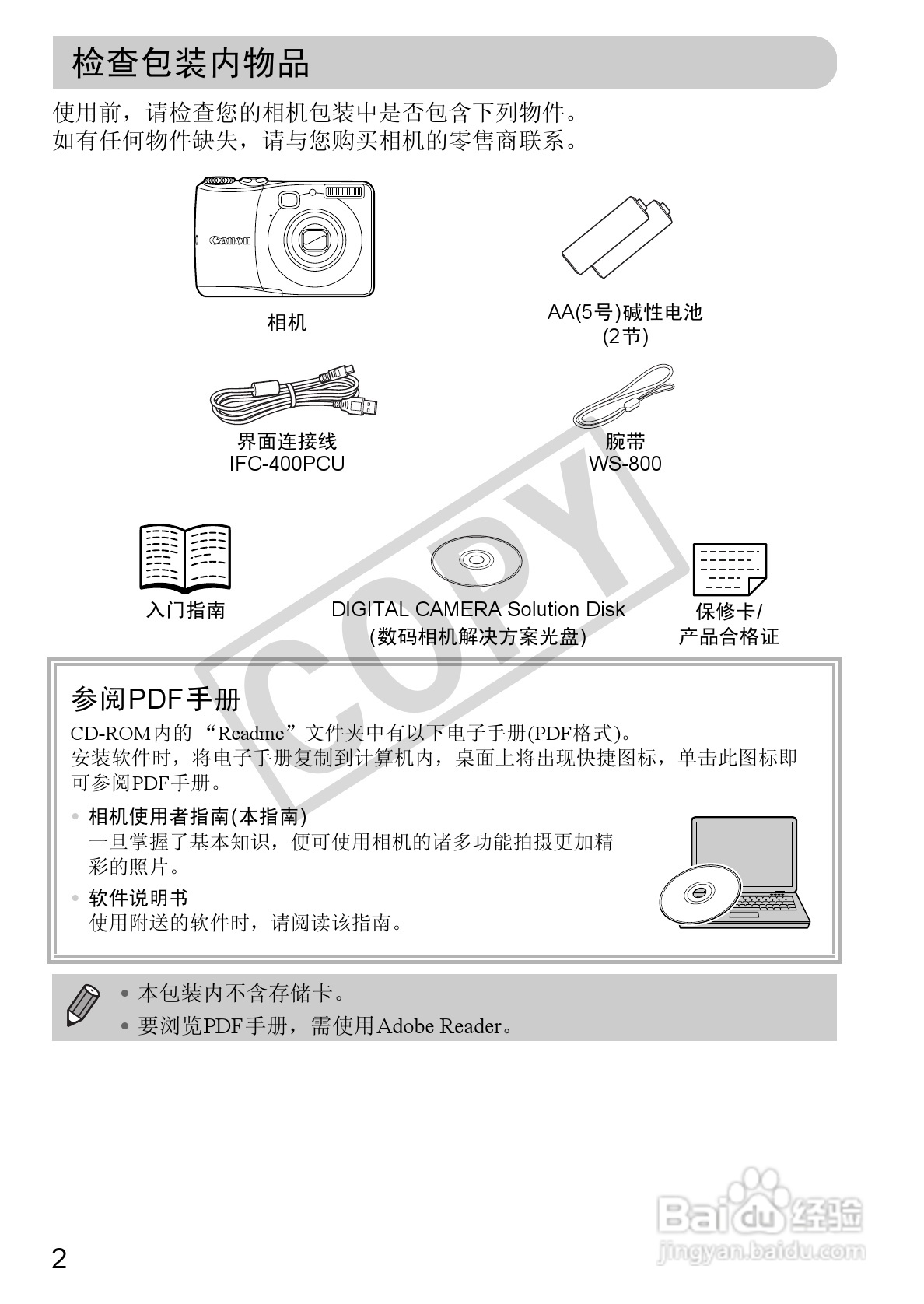 检查包装内物品

使用前，请检查您的相机包装中是否包含下列物件。
如有任何物件缺失，请与您购买相机的零售商联系。

Canon

相机

AA(5号)碱性电池
(2节)

界面连接线
IFC-400PCU

腕带
WS-800

入门指南

DIGITAL CAMERA Solution Disk
(数码相机解决方案光盘)

保修卡/
产品合格证

COPY

参阅PDF手册

CD-ROM内的 “Readme”文件夹中有以下电子手册(PDF格式)。
安装软件时，将电子手册复制到计算机内，桌面上将出现快捷图标，单击此图标即可参阅PDF手册。

• 相机使用者指南(本指南)
一旦掌握了基本知识，便可使用相机的诸多功能拍摄更加精彩的照片。

• 软件说明书
使用附送的软件时，请阅读该指南。

• 本包装内不含存储卡。
• 要浏览PDF手册，需使用Adobe Reader。

Baidu经验
jingyan.baidu.com

2