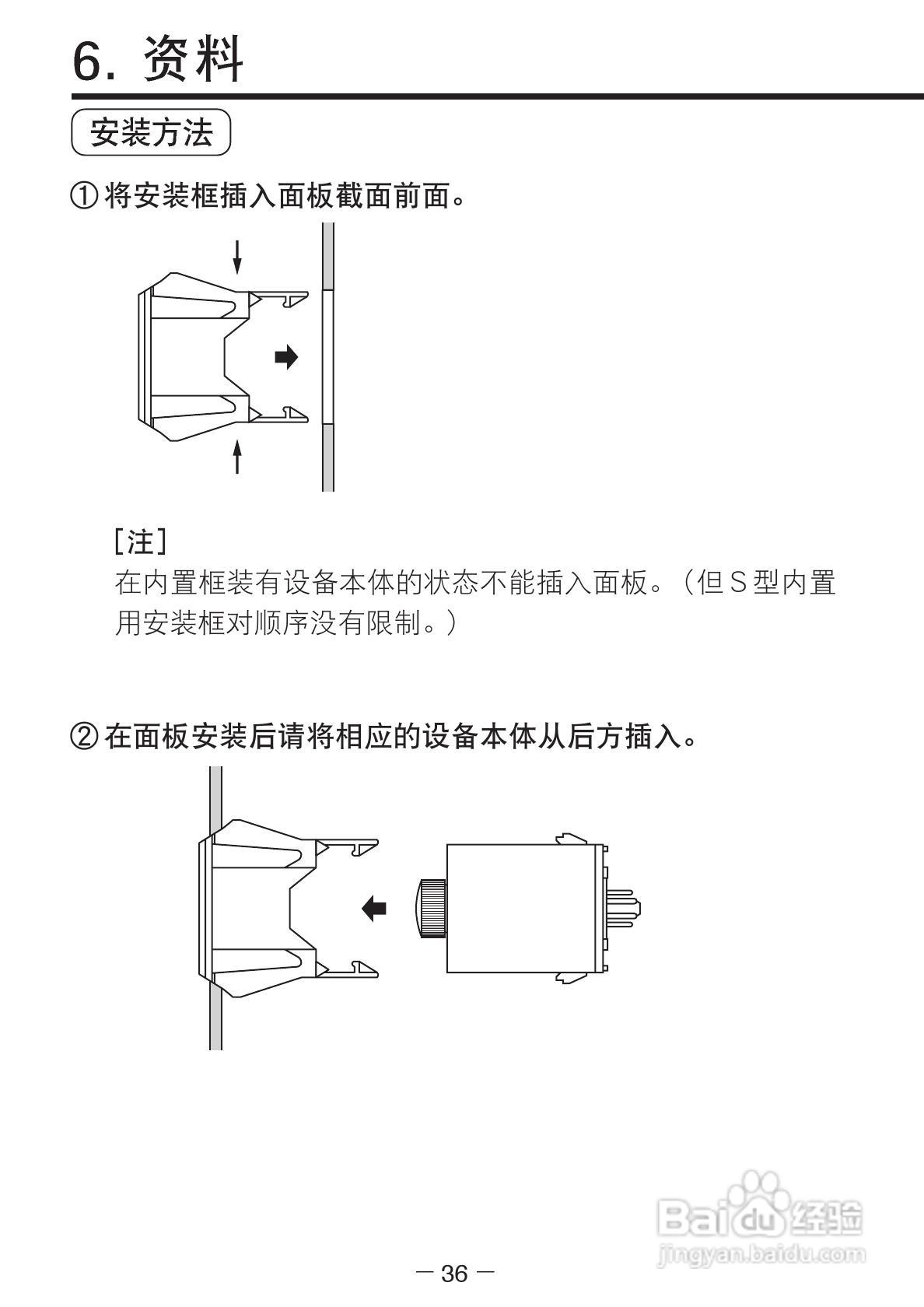 6. 资料

安装方法

① 将安装框插入面板截面前面。

［注］
在内置框装有设备本体的状态不能插入面板。（但 S 型内置用安装框对顺序没有限制。）

② 在面板安装后请将相应的设备本体从后方插入。

Baidu 经验
jingyan.baidu.com

— 36 —