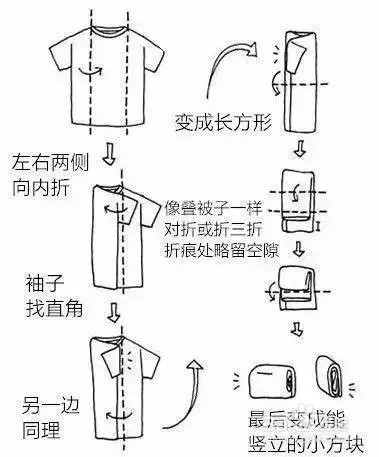 左右两侧
向内折

袖子
找直角

另一边
同理

变成长方形

像叠被子一样
对折或折三折
折痕处略留空隙

最后变成能
竖立的小方块