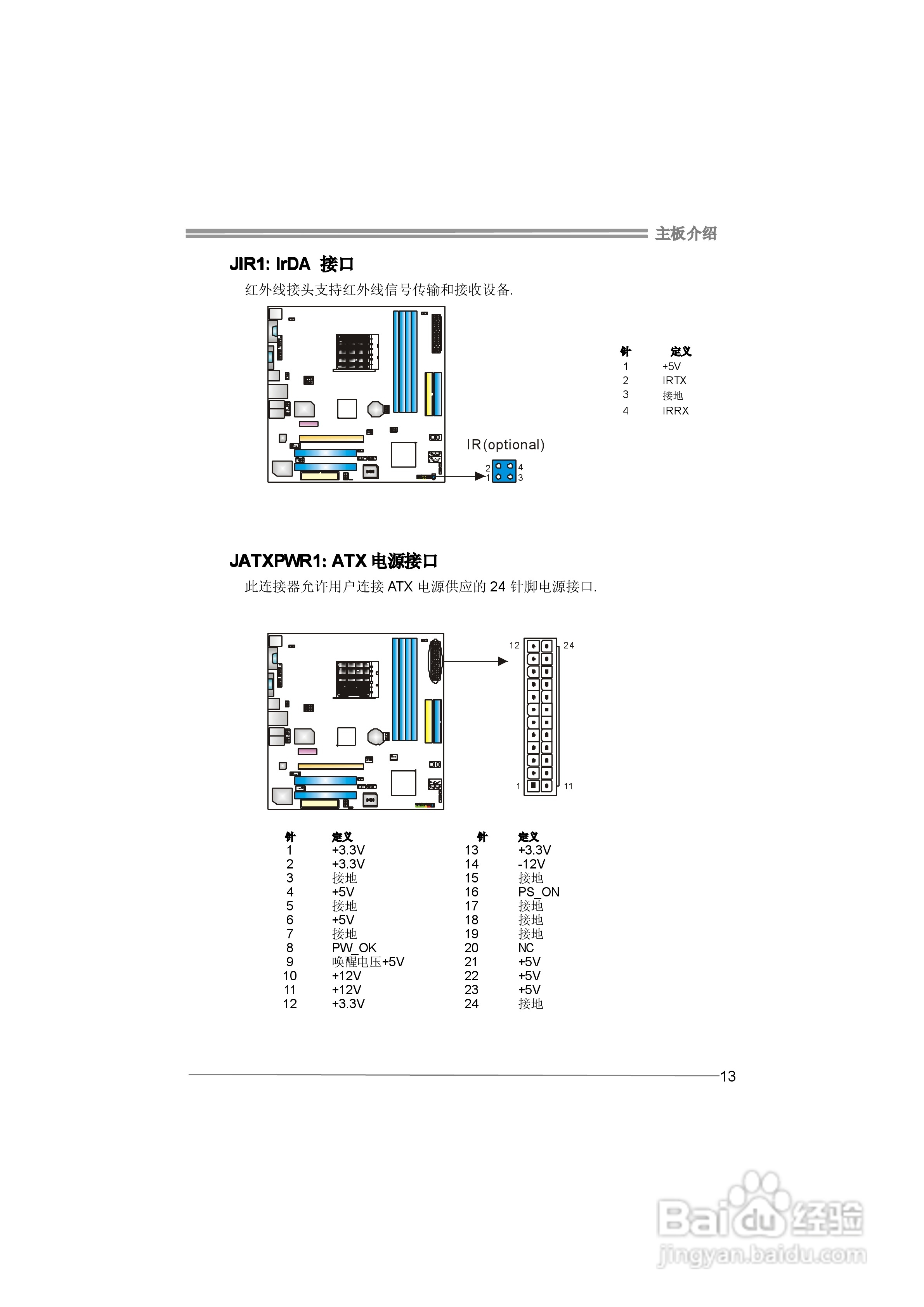 主板介绍

JIR1: IrDA 接口

红外线接头支持红外线信号传输和接收设备.

IR(optional)

2 4
1 3

| 针 | 定义 |
|---|---|
| 1 | +5V |
| 2 | IRTX |
| 3 | 接地 |
| 4 | IRRX |

JATXPWR1: ATX 电源接口

此连接器允许用户连接 ATX 电源供应的 24 针脚电源接口.

12 24
1 11

| 针 | 定义 | 针 | 定义 |
|---|---|---|---|
| 1 | +3.3V | 13 | +3.3V |
| 2 | +3.3V | 14 | -12V |
| 3 | 接地 | 15 | 接地 |
| 4 | +5V | 16 | PS_ON |
| 5 | 接地 | 17 | 接地 |
| 6 | +5V | 18 | 接地 |
| 7 | 接地 | 19 | 接地 |
| 8 | PW_OK | 20 | NC |
| 9 | 唤醒电压+5V | 21 | +5V |
| 10 | +12V | 22 | +5V |
| 11 | +12V | 23 | +5V |
| 12 | +3.3V | 24 | 接地 |

13

Baidu经验
jingyan.baidu.com