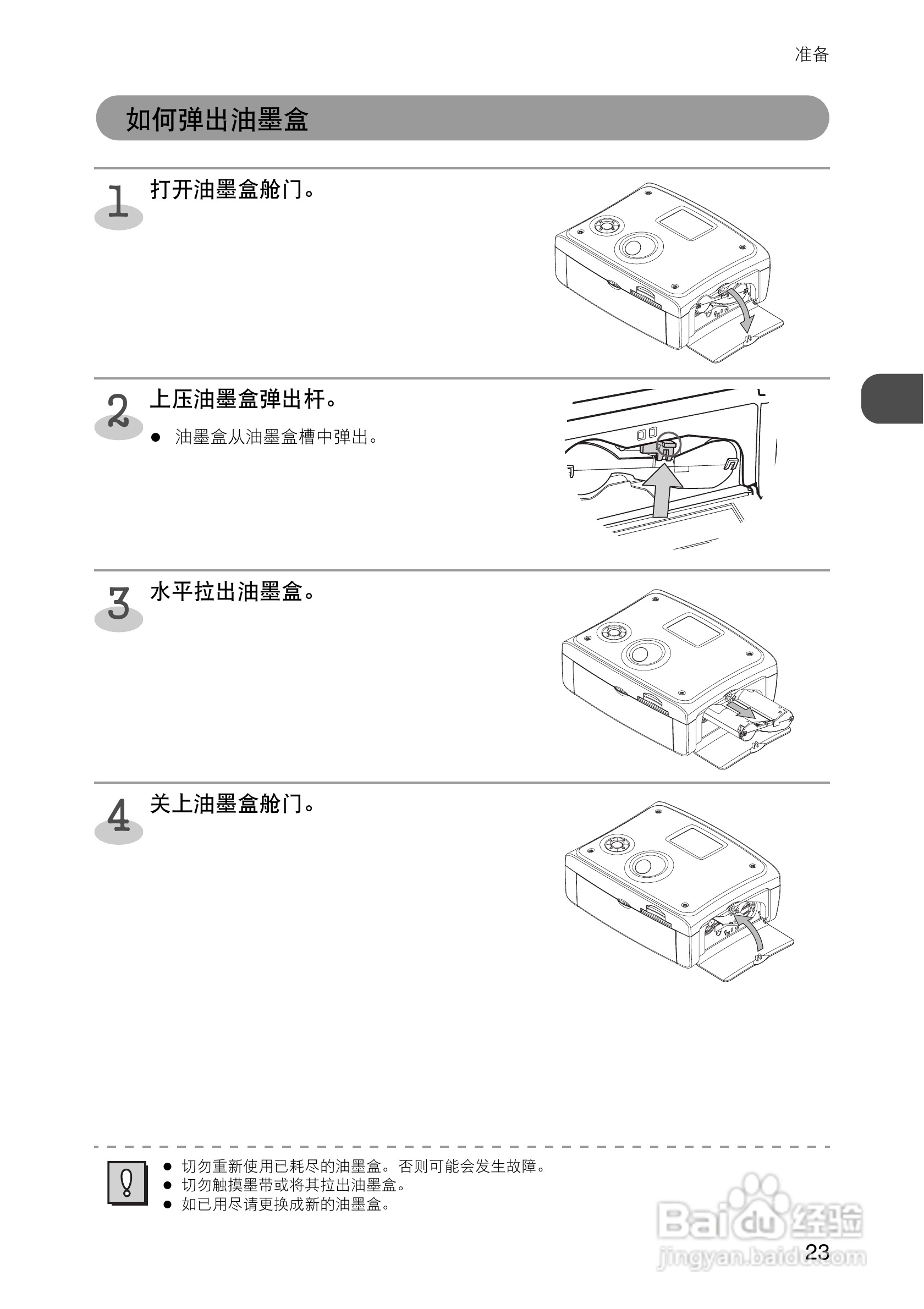 准备

如何弹出油墨盒

1 打开油墨盒舱门。

2 上压油墨盒弹出杆。

● 油墨盒从油墨盒槽中弹出。

3 水平拉出油墨盒。

4 关上油墨盒舱门。

● 切勿重新使用已耗尽的油墨盒。否则可能会发生故障。
● 切勿触摸墨带或将其拉出油墨盒。
● 如已用尽请更换成新的油墨盒。

Baidu 经验
jingyan.baidu.com

23