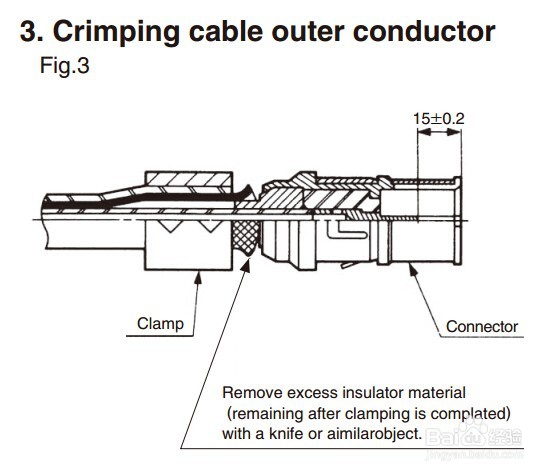 3. Crimping cable outer conductor
Fig.3

15±0.2

Clamp

Connector

Remove excess insulator material (remaining after clamping is complated) with a knife or aimilarobject.

Baidu经验
jingyan.baidu.com