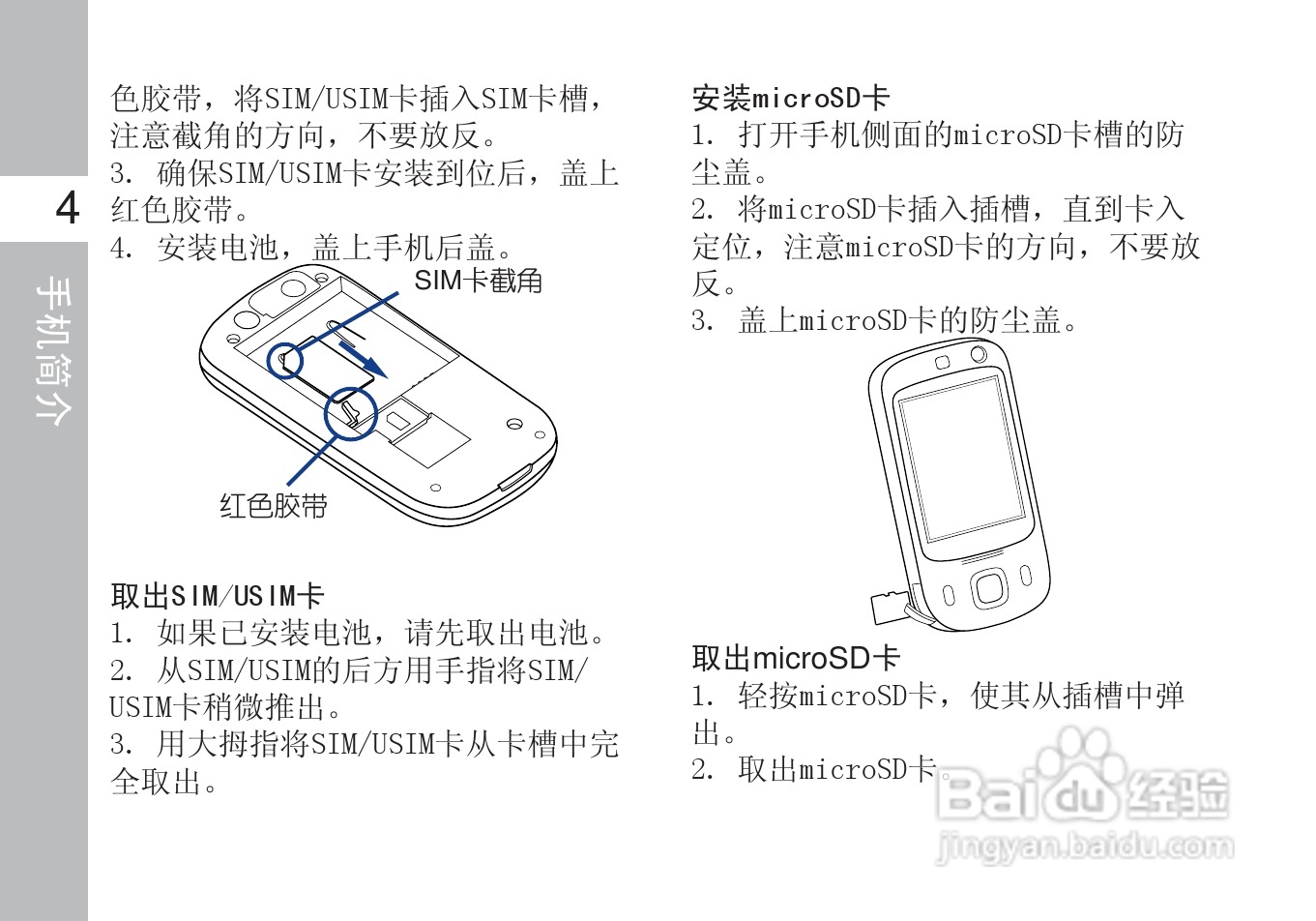 4

手机简介

色胶带，将SIM/USIM卡插入SIM卡槽，注意截角的方向，不要放反。
3. 确保SIM/USIM卡安装到位后，盖上红色胶带。
4. 安装电池，盖上手机后盖。

SIM卡截角

红色胶带

取出SIM/USIM卡
1. 如果已安装电池，请先取出电池。
2. 从SIM/USIM的后方用手指将SIM/USIM卡稍微推出。
3. 用大拇指将SIM/USIM卡从卡槽中完全取出。

安装microSD卡
1. 打开手机侧面的microSD卡槽的防尘盖。
2. 将microSD卡插入插槽，直到卡入定位，注意microSD卡的方向，不要放反。
3. 盖上microSD卡的防尘盖。

取出microSD卡
1. 轻按microSD卡，使其从插槽中弹出。
2. 取出microSD卡。

Baidu经验
jingyan.baidu.com