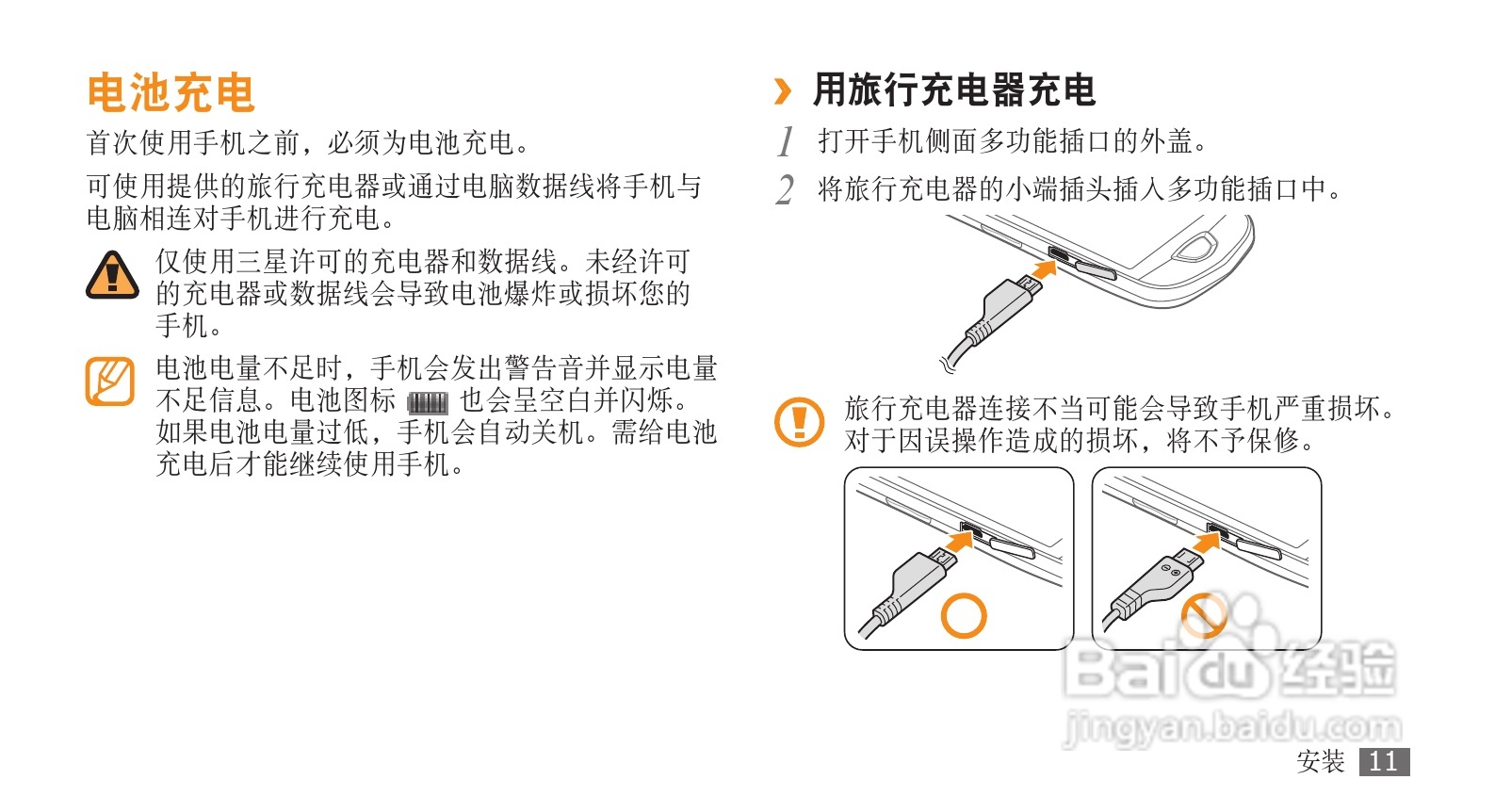 电池充电

首次使用手机之前，必须为电池充电。

可使用提供的旅行充电器或通过电脑数据线将手机与电脑相连对手机进行充电。

仅使用三星许可的充电器和数据线。未经许可的充电器或数据线会导致电池爆炸或损坏您的手机。

电池电量不足时，手机会发出警告音并显示电量不足信息。电池图标 也会呈空白并闪烁。如果电池电量过低，手机会自动关机。需给电池充电后才能继续使用手机。

› 用旅行充电器充电

1 打开手机侧面多功能插口的外盖。

2 将旅行充电器的小端插头插入多功能插口中。

旅行充电器连接不当可能会导致手机严重损坏。对于因误操作造成的损坏，将不予保修。

Baidu经验
jingyan.baidu.com

安装 11