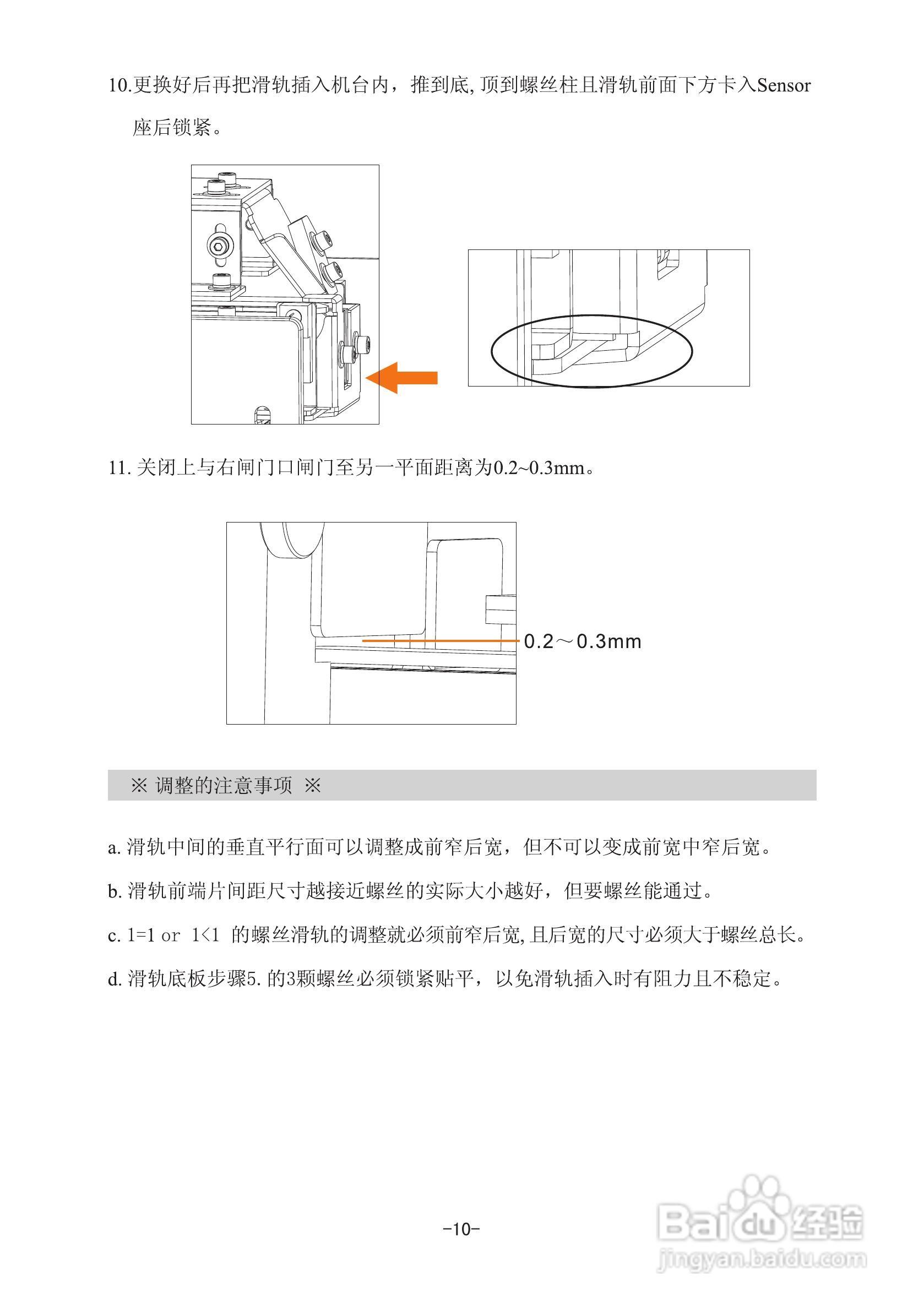 10.更换好后再把滑轨插入机台内，推到底,顶到螺丝柱且滑轨前面下方卡入Sensor座后锁紧。

11. 关闭上与右闸门口闸门至另一平面距离为0.2~0.3mm。

0.2～0.3mm

※ 调整的注意事项 ※

a. 滑轨中间的垂直平行面可以调整成前窄后宽，但不可以变成前宽中窄后宽。

b. 滑轨前端片间距尺寸越接近螺丝的实际大小越好，但要螺丝能通过。

c. 1=1 or 1<1 的螺丝滑轨的调整就必须前窄后宽,且后宽的尺寸必须大于螺丝总长。

d. 滑轨底板步骤5. 的3颗螺丝必须锁紧贴平，以免滑轨插入时有阻力且不稳定。

-10-

Baidu 经验
jingyan.baidu.com