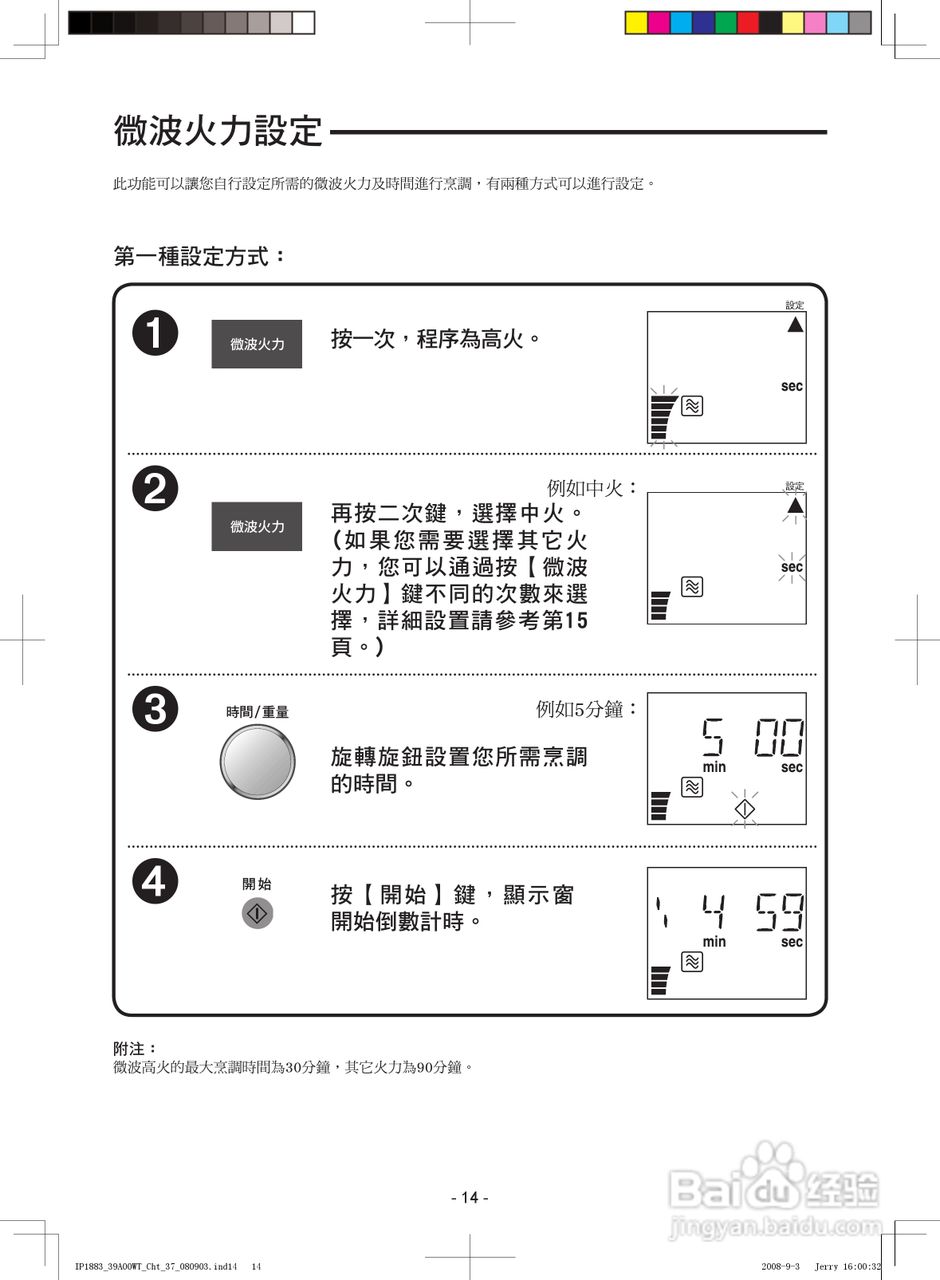 微波火力設定

此功能可以讓您自行設定所需的微波火力及時間進行烹調，有兩種方式可以進行設定。

第一種設定方式：

1

微波火力

按一次，程序為高火。

設定

sec

2

微波火力

例如中火：

再按二次鍵，選擇中火。（如果您需要選擇其它火力，您可以通過按【微波火力】鍵不同的次數來選擇，詳細設置請參考第15頁。）

設定

sec

3

時間/重量

例如5分鐘：

旋轉旋鈕設置您所需烹調的時間。

5 00

min sec

4

開始

按【開始】鍵，顯示窗開始倒數計時。

4 59

min sec

附注：
微波高火的最大烹調時間為30分鐘，其它火力為90分鐘。

- 14 -

Baidu 经验
jingyan.baidu.com

IP1883_39A00WT_Cht_37_080903.ind14 14 2008-9-3 Jerry 16:00:32