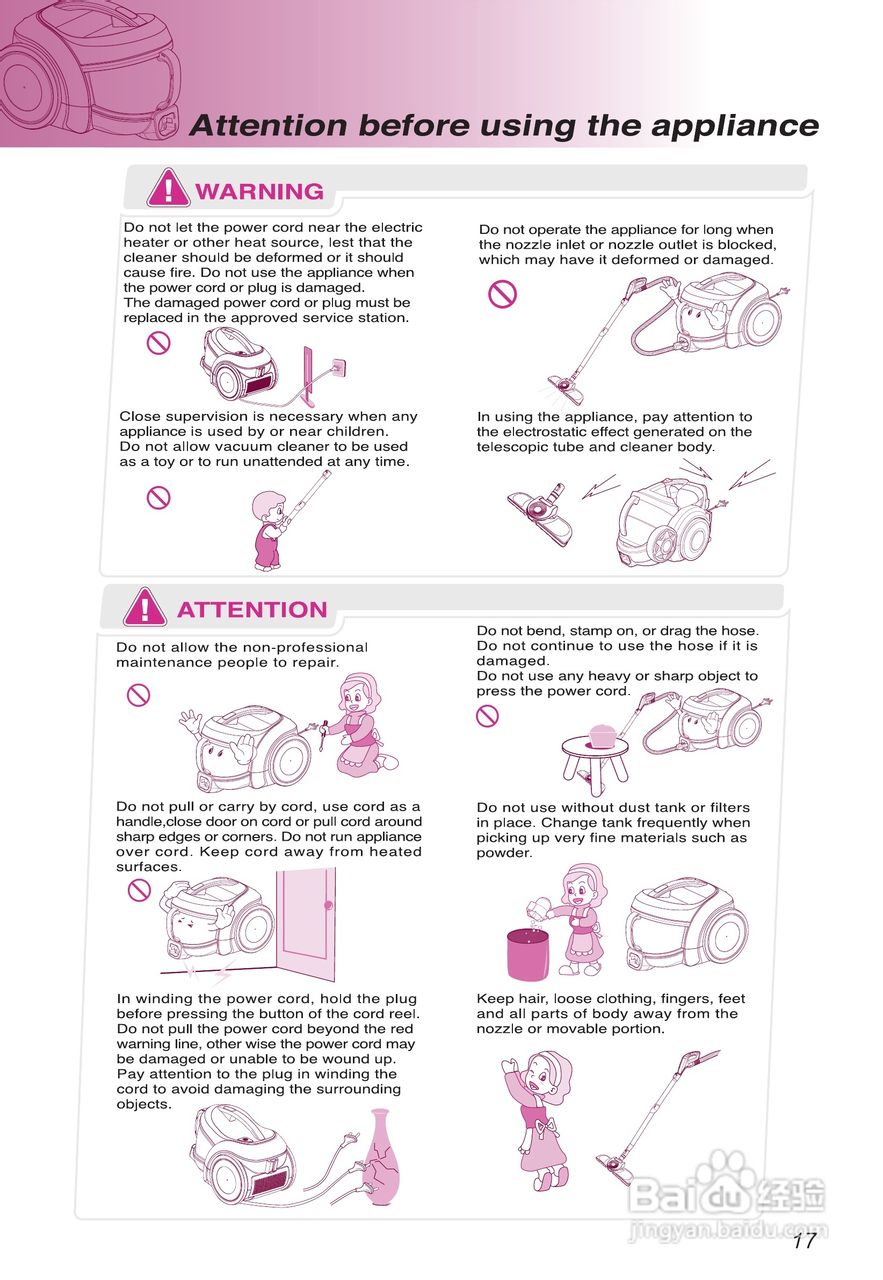 Attention before using the appliance

WARNING

Do not let the power cord near the electric heater or other heat source, lest that the cleaner should be deformed or it should cause fire. Do not use the appliance when the power cord or plug is damaged.
The damaged power cord or plug must be replaced in the approved service station.

Close supervision is necessary when any appliance is used by or near children.
Do not allow vacuum cleaner to be used as a toy or to run unattended at any time.

Do not operate the appliance for long when the nozzle inlet or nozzle outlet is blocked, which may have it deformed or damaged.

In using the appliance, pay attention to the electrostatic effect generated on the telescopic tube and cleaner body.

ATTENTION

Do not allow the non-professional maintenance people to repair.

Do not pull or carry by cord, use cord as a handle,close door on cord or pull cord around sharp edges or corners. Do not run appliance over cord. Keep cord away from heated surfaces.

In winding the power cord, hold the plug before pressing the button of the cord reel. Do not pull the power cord beyond the red warning line, other wise the power cord may be damaged or unable to be wound up. Pay attention to the plug in winding the cord to avoid damaging the surrounding objects.

Do not bend, stamp on, or drag the hose. Do not continue to use the hose if it is damaged.
Do not use any heavy or sharp object to press the power cord.

Do not use without dust tank or filters in place. Change tank frequently when picking up very fine materials such as powder.

Keep hair, loose clothing, fingers, feet and all parts of body away from the nozzle or movable portion.

Baidu 经验
jingyan.baidu.com

17