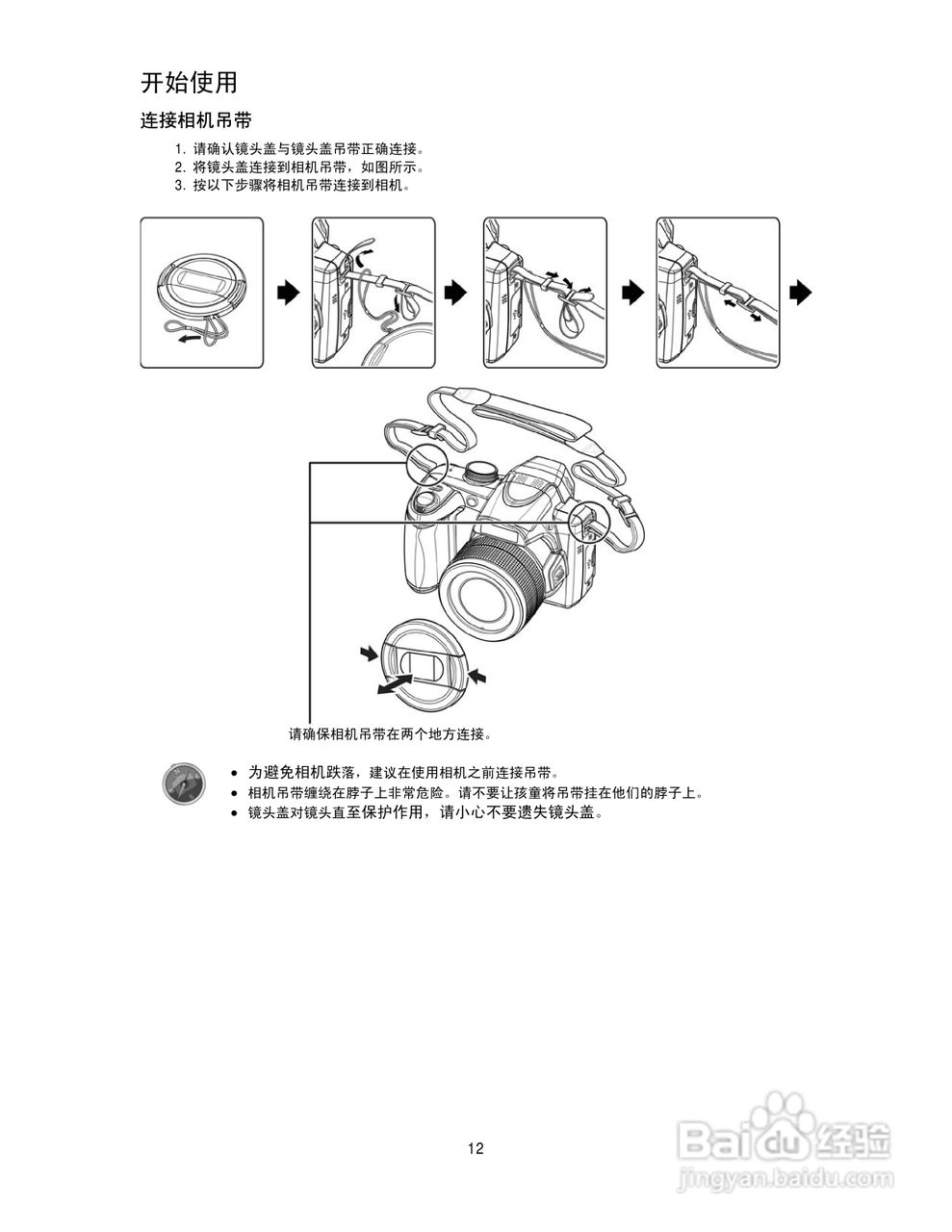 开始使用

连接相机吊带

1. 请确认镜头盖与镜头盖吊带正确连接。
2. 将镜头盖连接到相机吊带，如图所示。
3. 按以下步骤将相机吊带连接到相机。

请确保相机吊带在两个地方连接。

• 为避免相机跌落，建议在使用相机之前连接吊带。
• 相机吊带缠绕在脖子上非常危险。请不要让孩童将吊带挂在他们的脖子上。
• 镜头盖对镜头直至保护作用，请小心不要遗失镜头盖。

12

Baidu经验
jingyan.baidu.com