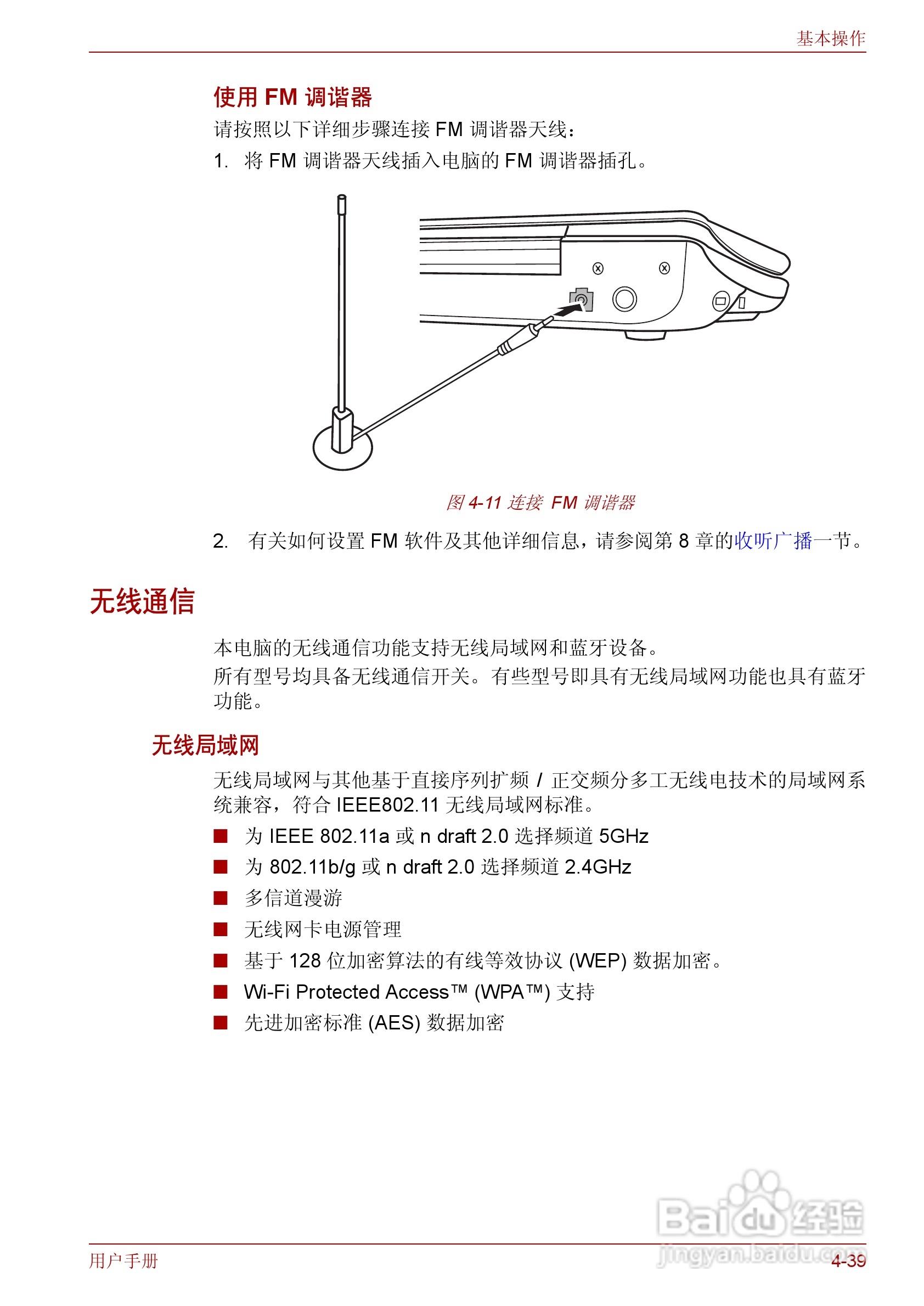 基本操作

使用 FM 调谐器

请按照以下详细步骤连接 FM 调谐器天线：

1. 将 FM 调谐器天线插入电脑的 FM 调谐器插孔。

图 4-11 连接 FM 调谐器

2. 有关如何设置 FM 软件及其他详细信息，请参阅第 8 章的收听广播一节。

无线通信

本电脑的无线通信功能支持无线局域网和蓝牙设备。

所有型号均具备无线通信开关。有些型号即具有无线局域网功能也具有蓝牙功能。

无线局域网

无线局域网与其他基于直接序列扩频 / 正交频分多工无线电技术的局域网系统兼容，符合 IEEE802.11 无线局域网标准。

■ 为 IEEE 802.11a 或 n draft 2.0 选择频道 5GHz
■ 为 802.11b/g 或 n draft 2.0 选择频道 2.4GHz
■ 多信道漫游
■ 无线网卡电源管理
■ 基于 128 位加密算法的有线等效协议 (WEP) 数据加密。
■ Wi-Fi Protected Access™ (WPA™) 支持
■ 先进加密标准 (AES) 数据加密

Baidu 经验
jingyan.baidu.com

用户手册 4-39