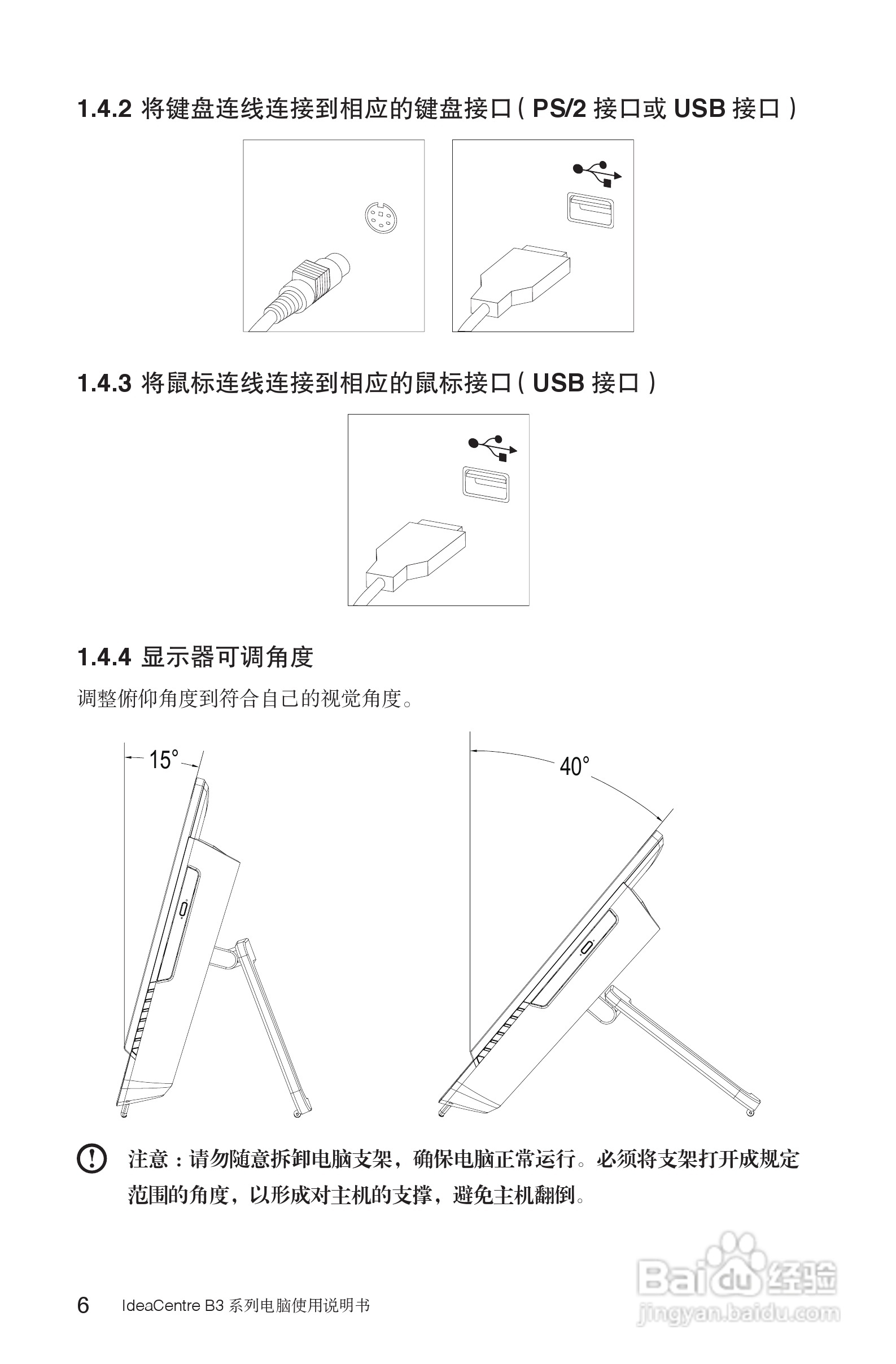 1.4.2 将键盘连线连接到相应的键盘接口（PS/2 接口或 USB 接口）

1.4.3 将鼠标连线连接到相应的鼠标接口（USB 接口）

1.4.4 显示器可调角度

调整俯仰角度到符合自己的视觉角度。

15°

40°

注意：请勿随意拆卸电脑支架，确保电脑正常运行。必须将支架打开成规定范围的角度，以形成对主机的支撑，避免主机翻倒。

6 IdeaCentre B3 系列电脑使用说明书

Baidu 经验
jingyan.baidu.com