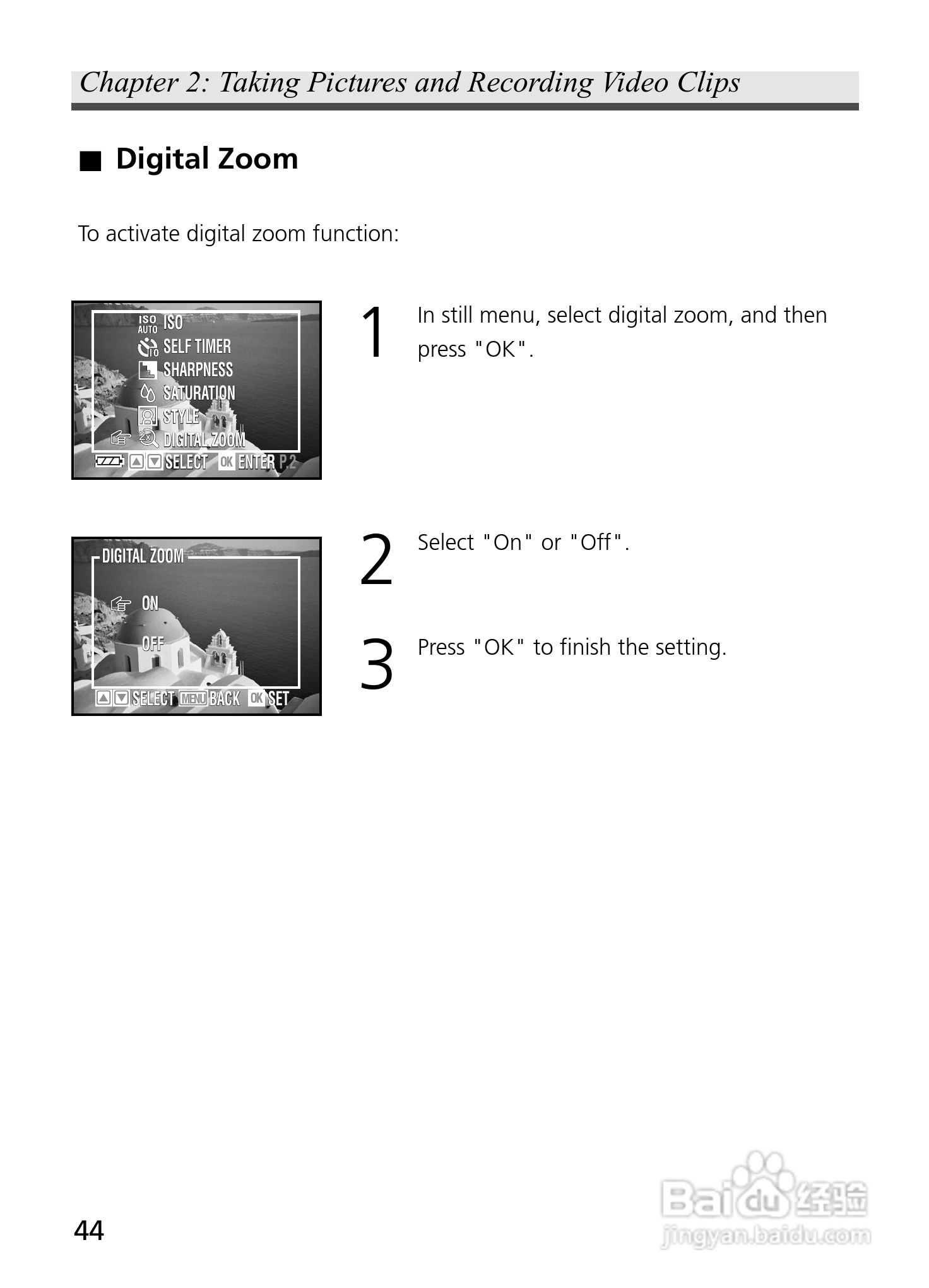 Chapter 2: Taking Pictures and Recording Video Clips

■ Digital Zoom

To activate digital zoom function:

ISO AUTO ISO
SELF TIMER
SHARPNESS
SATURATION
STYLE
DIGITAL ZOOM
SELECT OK ENTER P.2

1 In still menu, select digital zoom, and then press "OK".

DIGITAL ZOOM
ON
OFF
SELECT MENU BACK OK SET

2 Select "On" or "Off".

3 Press "OK" to finish the setting.

44

Baidu 经验
jingyan.baidu.com