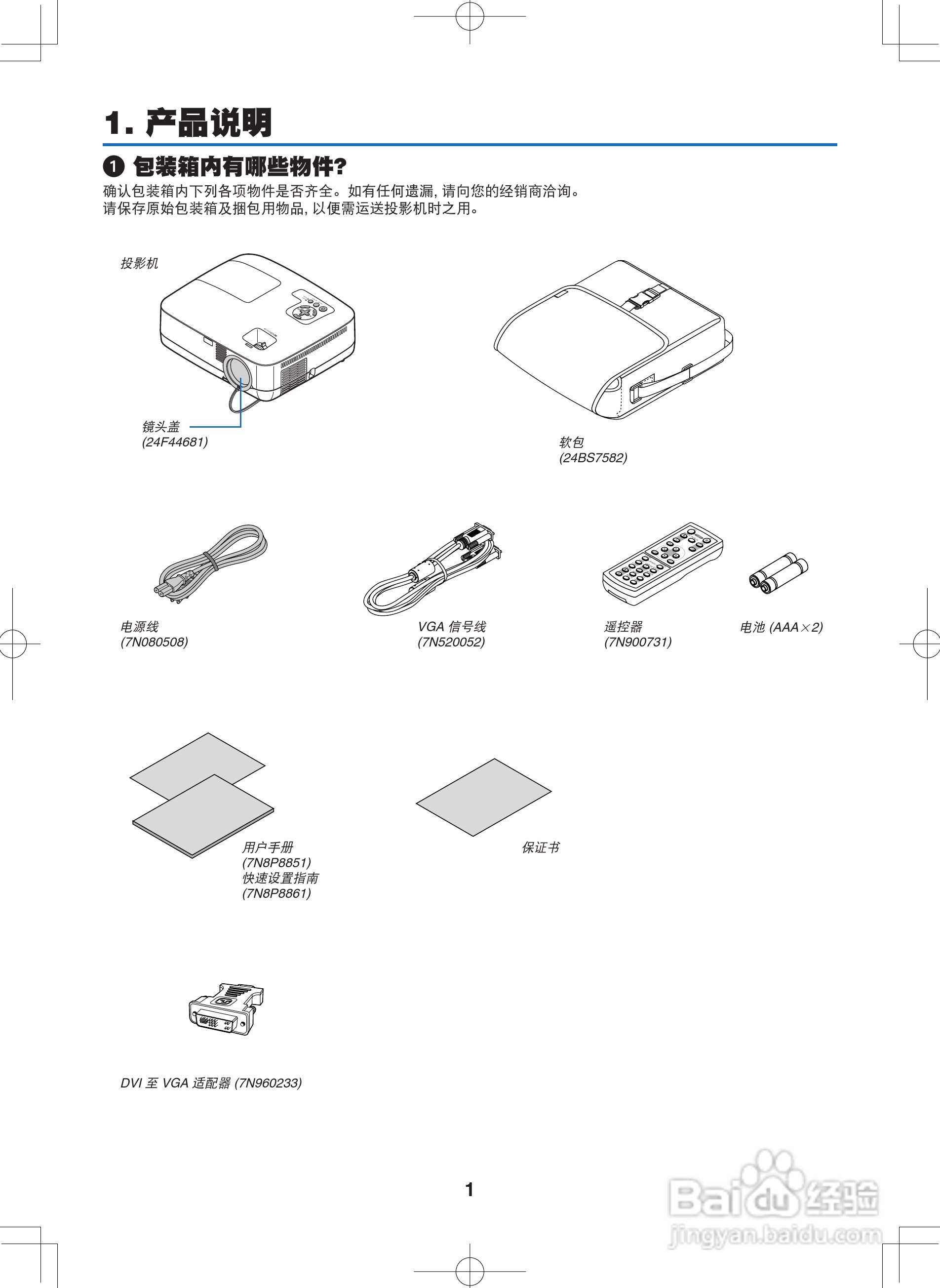 1. 产品说明

❶ 包装箱内有哪些物件?

确认包装箱内下列各项物件是否齐全。如有任何遗漏, 请向您的经销商洽询。
请保存原始包装箱及捆包用物品, 以便需运送投影机时之用。

投影机

镜头盖
(24F44681)

软包
(24BS7582)

电源线
(7N080508)

VGA 信号线
(7N520052)

遥控器
(7N900731)

电池 (AAA×2)

用户手册
(7N8P8851)
快速设置指南
(7N8P8861)

保证书

DVI 至 VGA 适配器 (7N960233)

1

Baidu 经验
jingyan.baidu.com