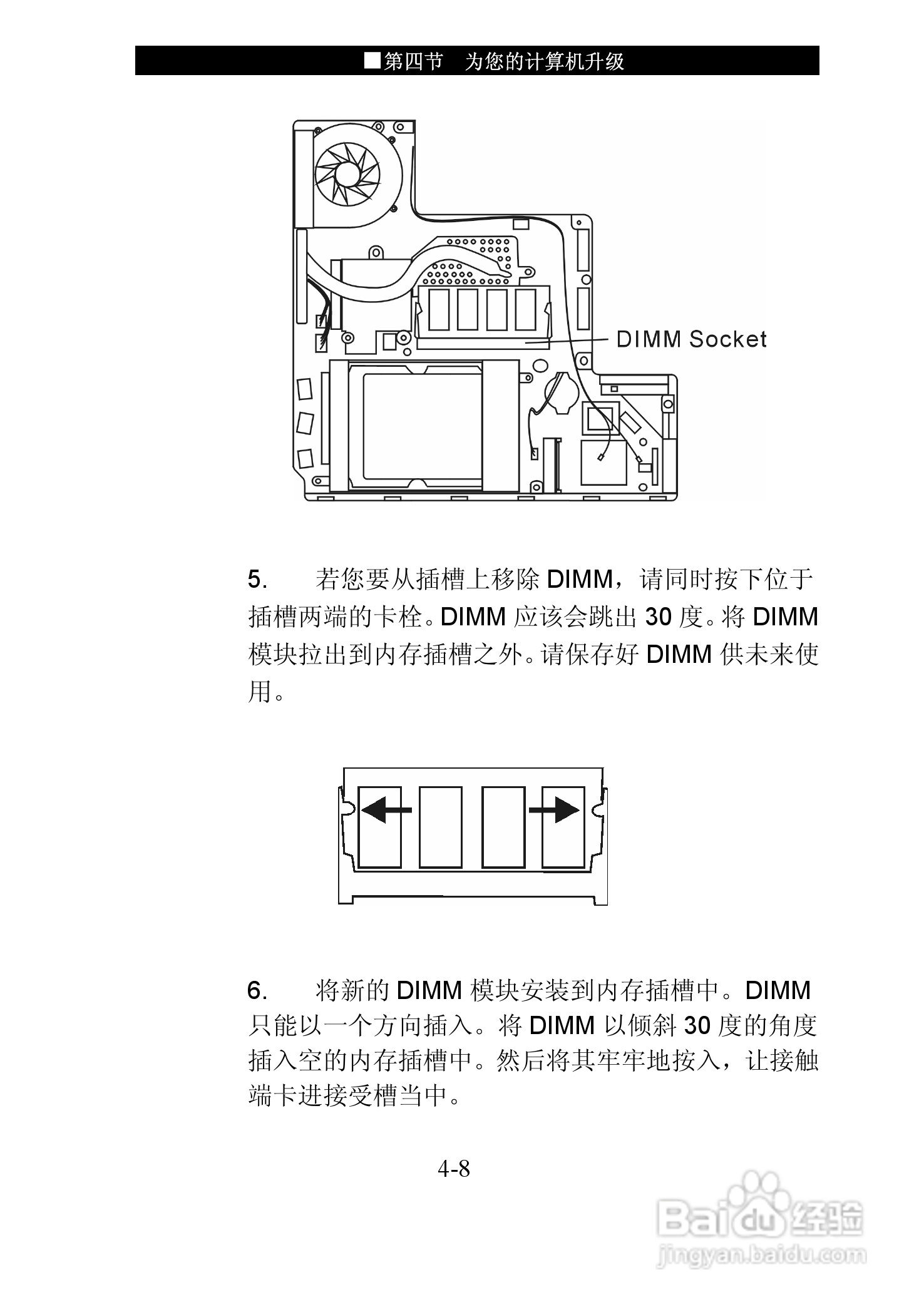 ■第四节　为您的计算机升级

DIMM Socket

5.　若您要从插槽上移除 DIMM，请同时按下位于插槽两端的卡栓。DIMM 应该会跳出 30 度。将 DIMM 模块拉出到内存插槽之外。请保存好 DIMM 供未来使用。

6.　将新的 DIMM 模块安装到内存插槽中。DIMM 只能以一个方向插入。将 DIMM 以倾斜 30 度的角度插入空的内存插槽中。然后将其牢牢地按入，让接触端卡进接受槽当中。

4-8

Baidu 经验
jingyan.baidu.com