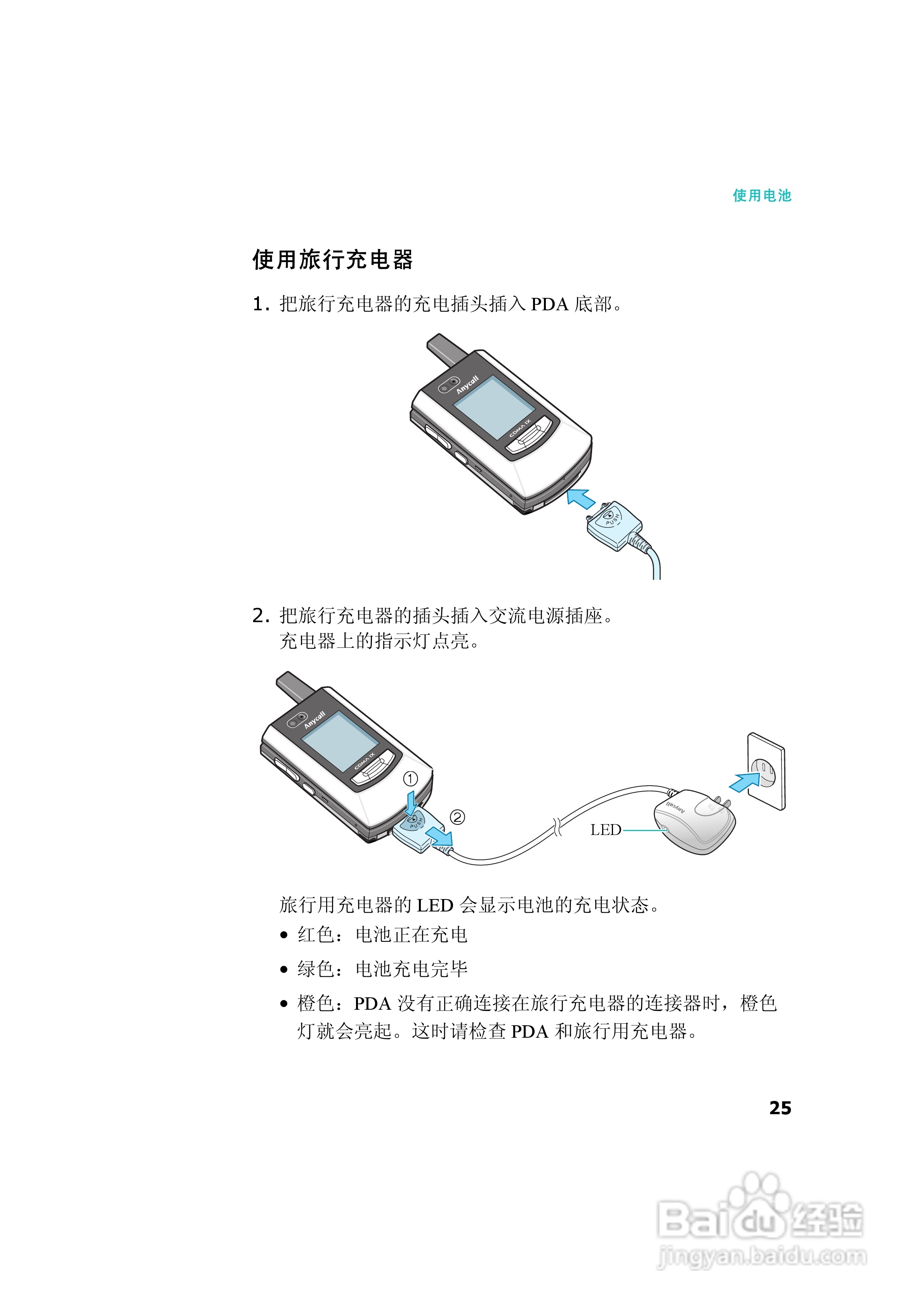 使用电池

使用旅行充电器

1. 把旅行充电器的充电插头插入 PDA 底部。

Anycall

CDMA 1X

PUSH

2. 把旅行充电器的插头插入交流电源插座。
充电器上的指示灯点亮。

Anycall

CDMA 1X

①

②

PUSH

LED

Anycall

旅行用充电器的 LED 会显示电池的充电状态。

• 红色：电池正在充电

• 绿色：电池充电完毕

• 橙色：PDA 没有正确连接在旅行充电器的连接器时，橙色灯就会亮起。这时请检查 PDA 和旅行用充电器。

25

Baidu 经验
jingyan.baidu.com