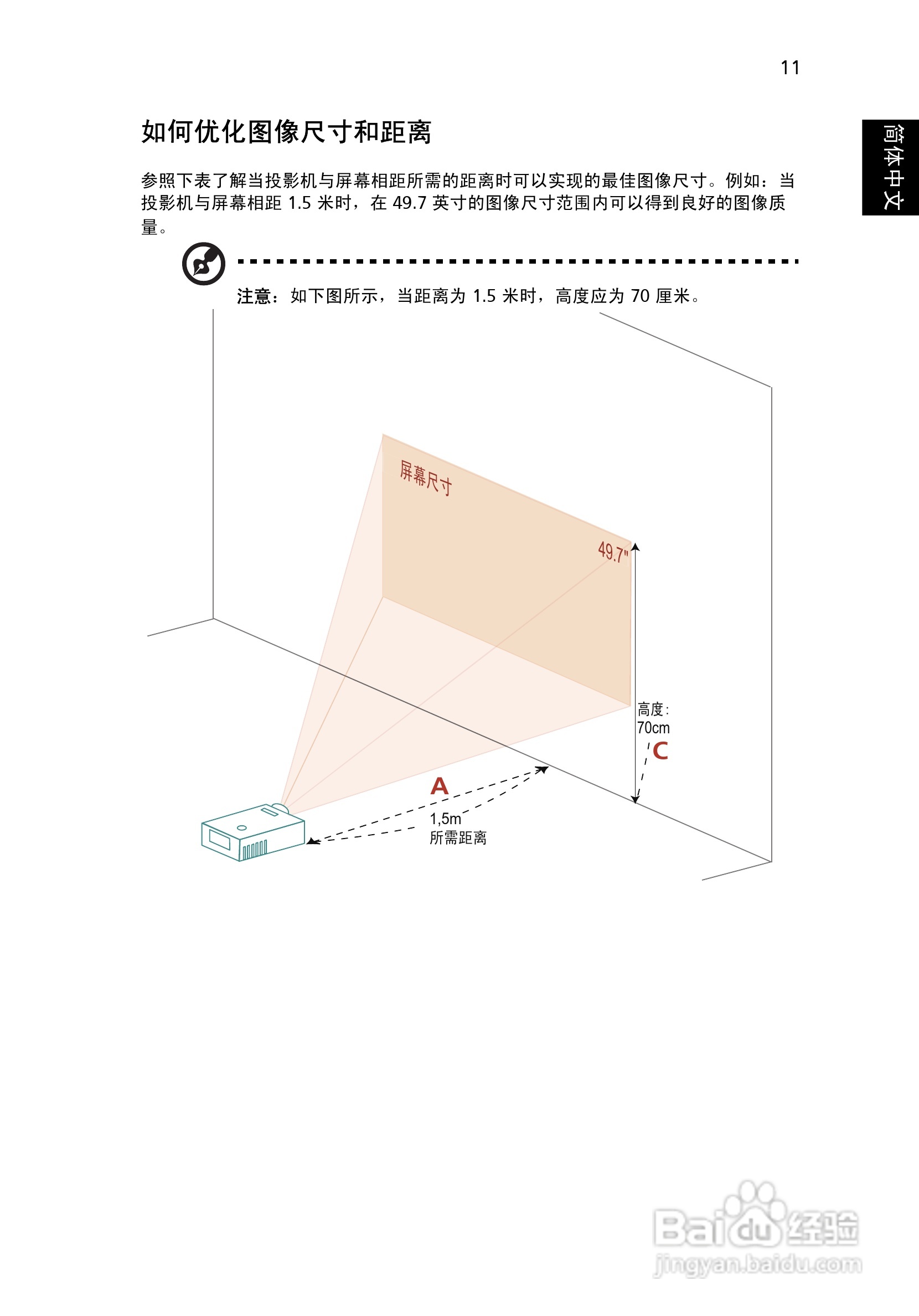 11

简体中文

如何优化图像尺寸和距离

参照下表了解当投影机与屏幕相距所需的距离时可以实现的最佳图像尺寸。例如：当投影机与屏幕相距 1.5 米时，在 49.7 英寸的图像尺寸范围内可以得到良好的图像质量。

注意：如下图所示，当距离为 1.5 米时，高度应为 70 厘米。

屏幕尺寸

49.7"

高度：
70cm

C

A

1,5m
所需距离

Baidu经验
jingyan.baidu.com