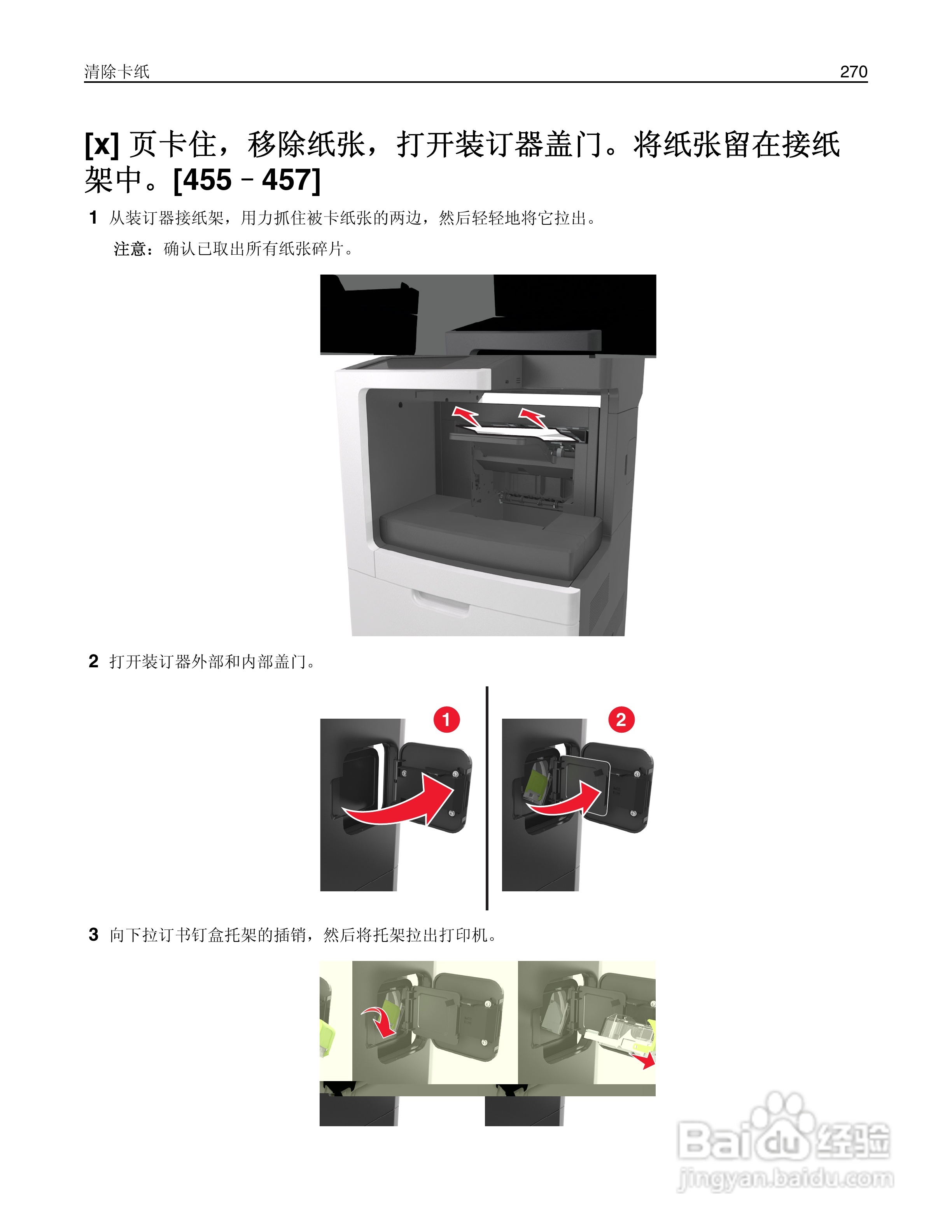 清除卡纸 270

[x] 页卡住，移除纸张，打开装订器盖门。将纸张留在接纸架中。[455 – 457]

1 从装订器接纸架，用力抓住被卡纸张的两边，然后轻轻地将它拉出。

注意：确认已取出所有纸张碎片。

2 打开装订器外部和内部盖门。

1

2

3 向下拉订书钉盒托架的插销，然后将托架拉出打印机。

Baidu 经验
jingyan.baidu.com