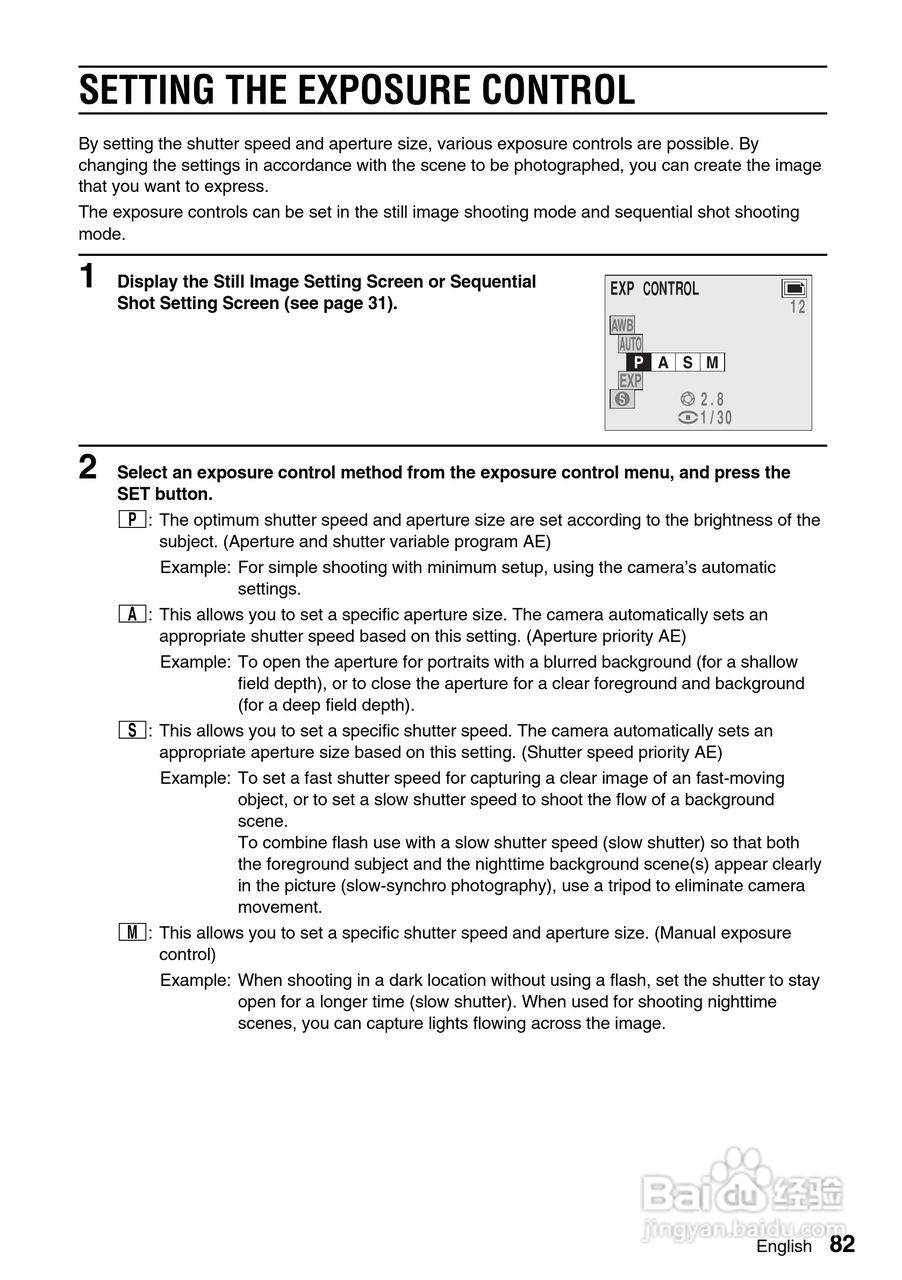 SETTING THE EXPOSURE CONTROL

By setting the shutter speed and aperture size, various exposure controls are possible. By changing the settings in accordance with the scene to be photographed, you can create the image that you want to express.

The exposure controls can be set in the still image shooting mode and sequential shot shooting mode.

1 Display the Still Image Setting Screen or Sequential Shot Setting Screen (see page 31).

EXP CONTROL
12
AWB
AUTO
P A S M
EXP
S
2.8
1/30

2 Select an exposure control method from the exposure control menu, and press the SET button.

P: The optimum shutter speed and aperture size are set according to the brightness of the subject. (Aperture and shutter variable program AE)

Example: For simple shooting with minimum setup, using the camera's automatic settings.

A: This allows you to set a specific aperture size. The camera automatically sets an appropriate shutter speed based on this setting. (Aperture priority AE)

Example: To open the aperture for portraits with a blurred background (for a shallow field depth), or to close the aperture for a clear foreground and background (for a deep field depth).

S: This allows you to set a specific shutter speed. The camera automatically sets an appropriate aperture size based on this setting. (Shutter speed priority AE)

Example: To set a fast shutter speed for capturing a clear image of an fast-moving object, or to set a slow shutter speed to shoot the flow of a background scene.
To combine flash use with a slow shutter speed (slow shutter) so that both the foreground subject and the nighttime background scene(s) appear clearly in the picture (slow-synchro photography), use a tripod to eliminate camera movement.

M: This allows you to set a specific shutter speed and aperture size. (Manual exposure control)

Example: When shooting in a dark location without using a flash, set the shutter to stay open for a longer time (slow shutter). When used for shooting nighttime scenes, you can capture lights flowing across the image.

Baidu 经验
jingyan.baidu.com

English 82