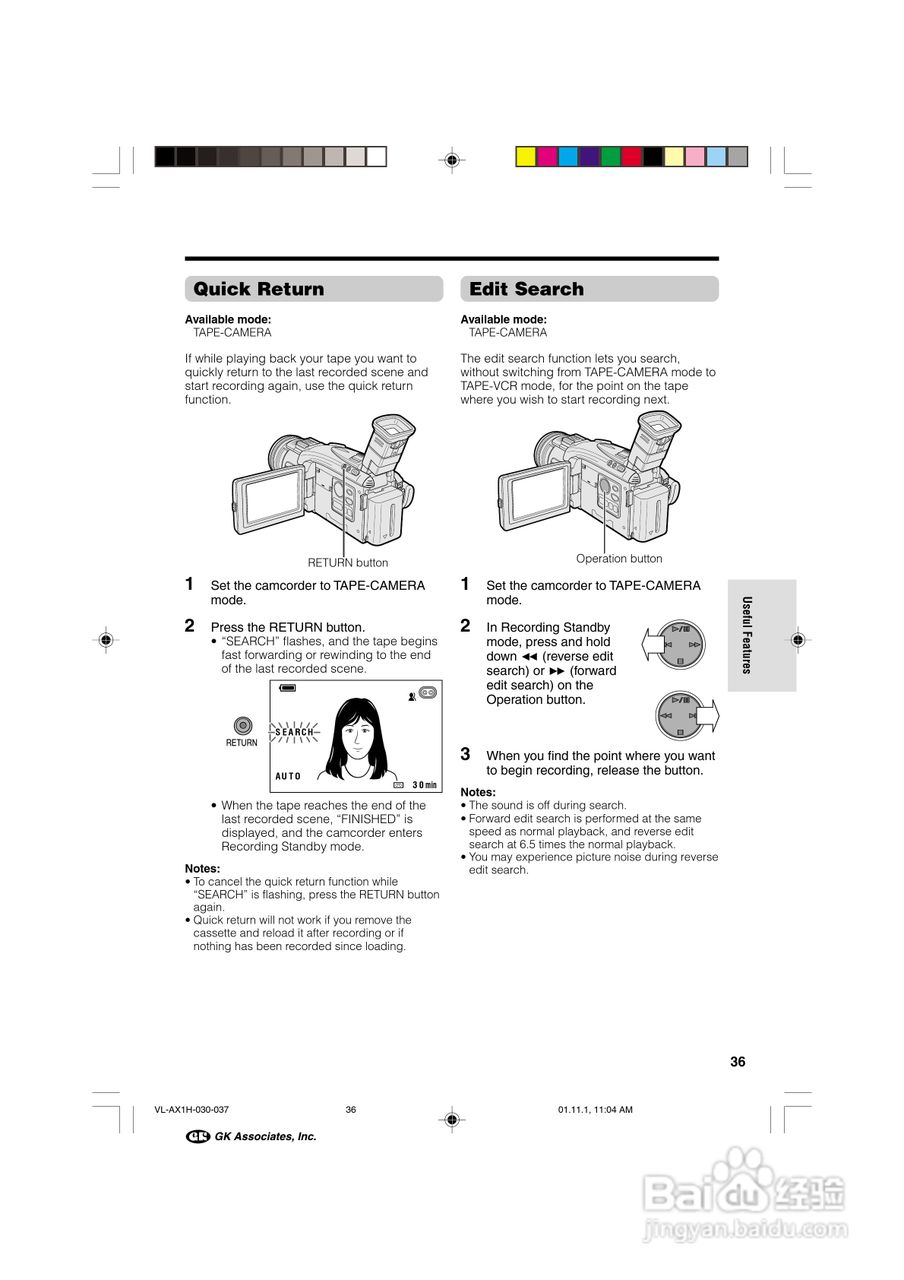 Quick Return

Available mode:
TAPE-CAMERA

If while playing back your tape you want to quickly return to the last recorded scene and start recording again, use the quick return function.

RETURN button

1 Set the camcorder to TAPE-CAMERA mode.

2 Press the RETURN button.
• "SEARCH" flashes, and the tape begins fast forwarding or rewinding to the end of the last recorded scene.

RETURN
SEARCH
AUTO
30min

• When the tape reaches the end of the last recorded scene, "FINISHED" is displayed, and the camcorder enters Recording Standby mode.

Notes:
• To cancel the quick return function while "SEARCH" is flashing, press the RETURN button again.
• Quick return will not work if you remove the cassette and reload it after recording or if nothing has been recorded since loading.

Edit Search

Available mode:
TAPE-CAMERA

The edit search function lets you search, without switching from TAPE-CAMERA mode to TAPE-VCR mode, for the point on the tape where you wish to start recording next.

Operation button

1 Set the camcorder to TAPE-CAMERA mode.

2 In Recording Standby mode, press and hold down ◀◀ (reverse edit search) or ▶▶ (forward edit search) on the Operation button.

3 When you find the point where you want to begin recording, release the button.

Notes:
• The sound is off during search.
• Forward edit search is performed at the same speed as normal playback, and reverse edit search at 6.5 times the normal playback.
• You may experience picture noise during reverse edit search.

Useful Features

36

VL-AX1H-030-037 36 01.11.1, 11:04 AM
GK Associates, Inc.

Baidu经验
jingyan.baidu.com