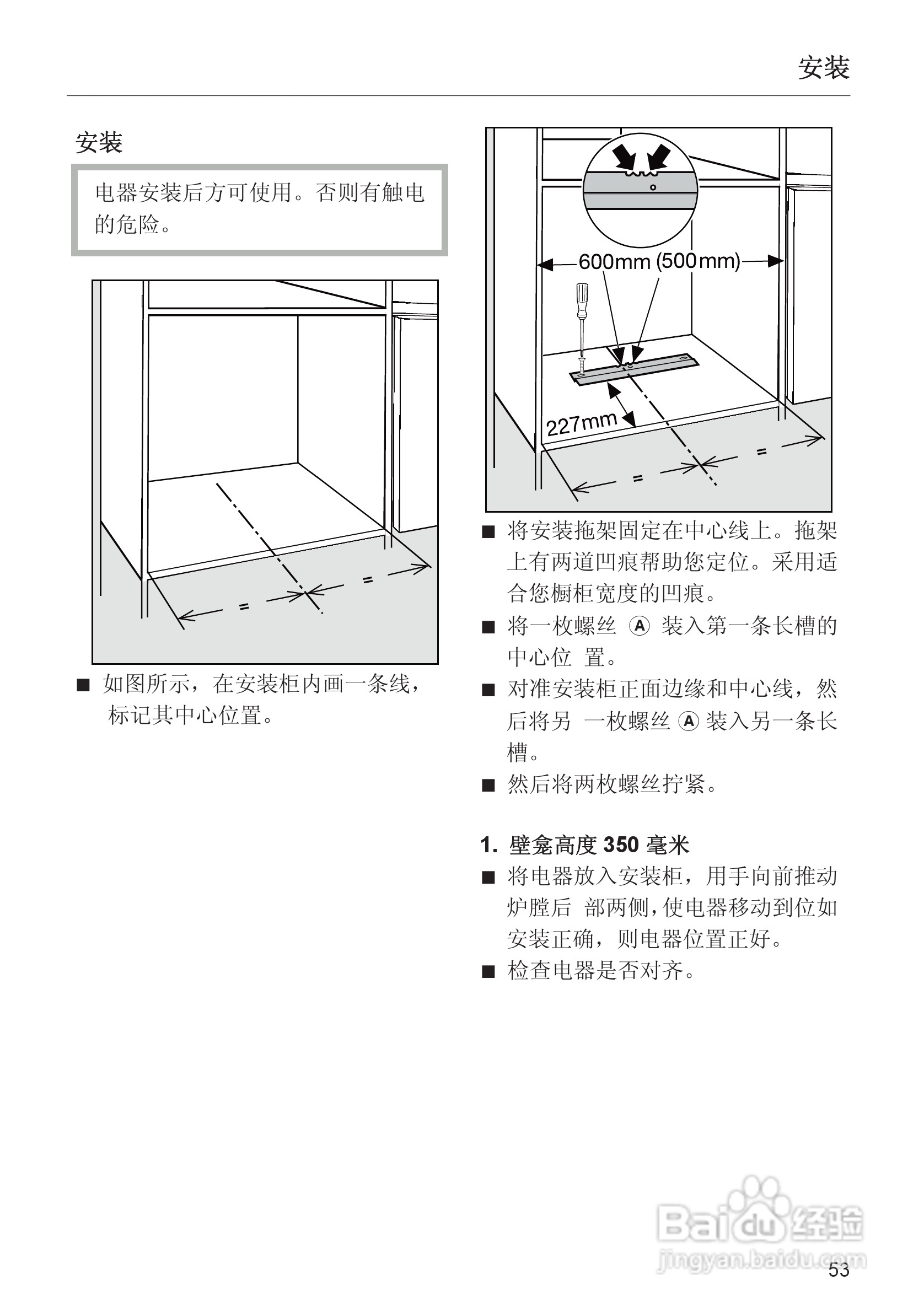 安装

安装

电器安装后方可使用。否则有触电的危险。

=

=

■ 如图所示，在安装柜内画一条线，标记其中心位置。

600mm (500mm)

227mm

=

=

■ 将安装拖架固定在中心线上。拖架上有两道凹痕帮助您定位。采用适合您橱柜宽度的凹痕。

■ 将一枚螺丝 Ⓐ 装入第一条长槽的中心位 置。

■ 对准安装柜正面边缘和中心线，然后将另 一枚螺丝 Ⓐ 装入另一条长槽。

■ 然后将两枚螺丝拧紧。

1. 壁龛高度 350 毫米

■ 将电器放入安装柜，用手向前推动炉膛后 部两侧，使电器移动到位如安装正确，则电器位置正好。

■ 检查电器是否对齐。

Baidu 经验
jingyan.baidu.com

53