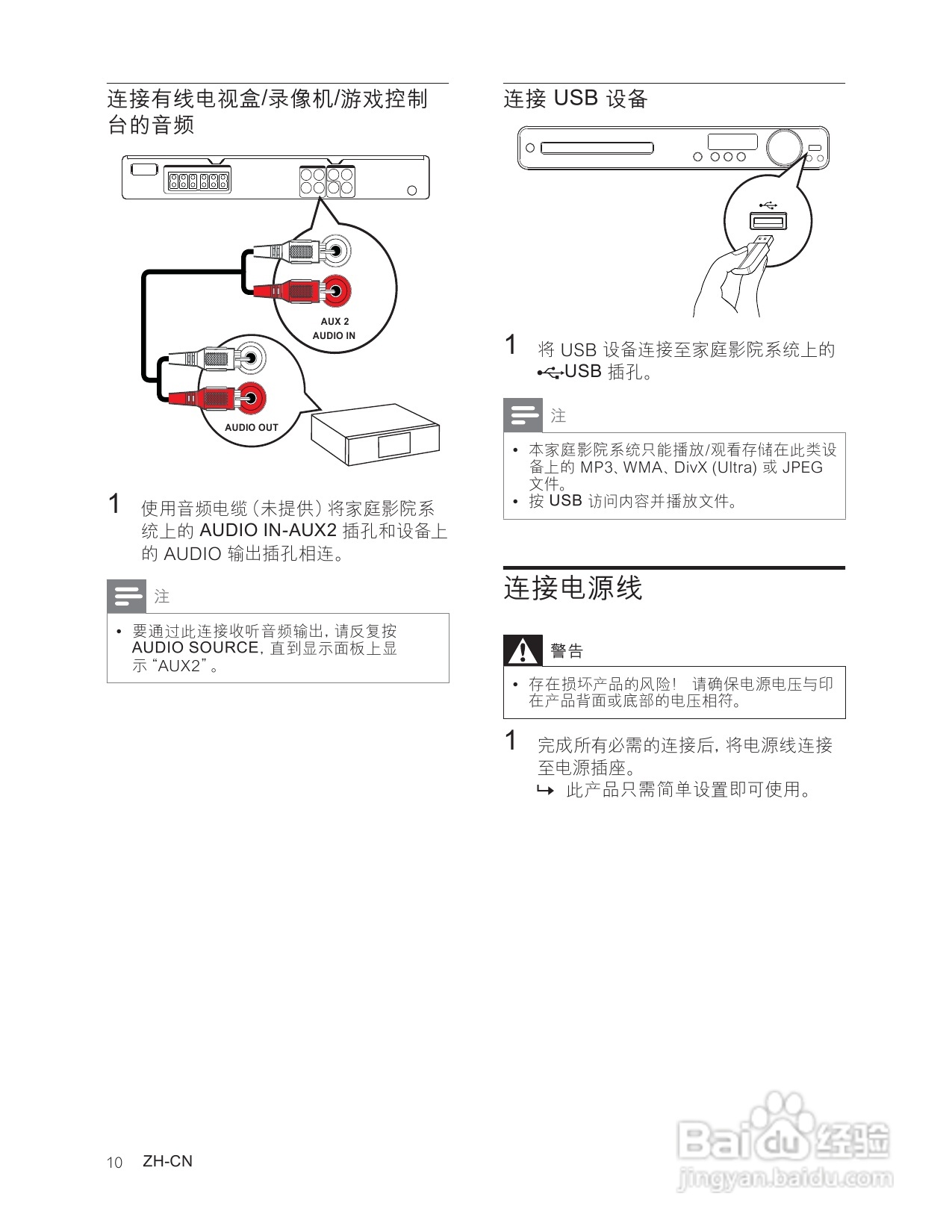 连接有线电视盒/录像机/游戏控制台的音频

AUX 2
AUDIO IN

AUDIO OUT

1 使用音频电缆（未提供）将家庭影院系统上的 AUDIO IN-AUX2 插孔和设备上的 AUDIO 输出插孔相连。

注

• 要通过此连接收听音频输出，请反复按 AUDIO SOURCE，直到显示面板上显示“AUX2”。

连接 USB 设备

1 将 USB 设备连接至家庭影院系统上的 USB 插孔。

注

• 本家庭影院系统只能播放/观看存储在此类设备上的 MP3、WMA、DivX (Ultra) 或 JPEG 文件。
• 按 USB 访问内容并播放文件。

连接电源线

警告

• 存在损坏产品的风险！ 请确保电源电压与印在产品背面或底部的电压相符。

1 完成所有必需的连接后，将电源线连接至电源插座。
↳ 此产品只需简单设置即可使用。

10 ZH-CN

Baidu 经验
jingyan.baidu.com