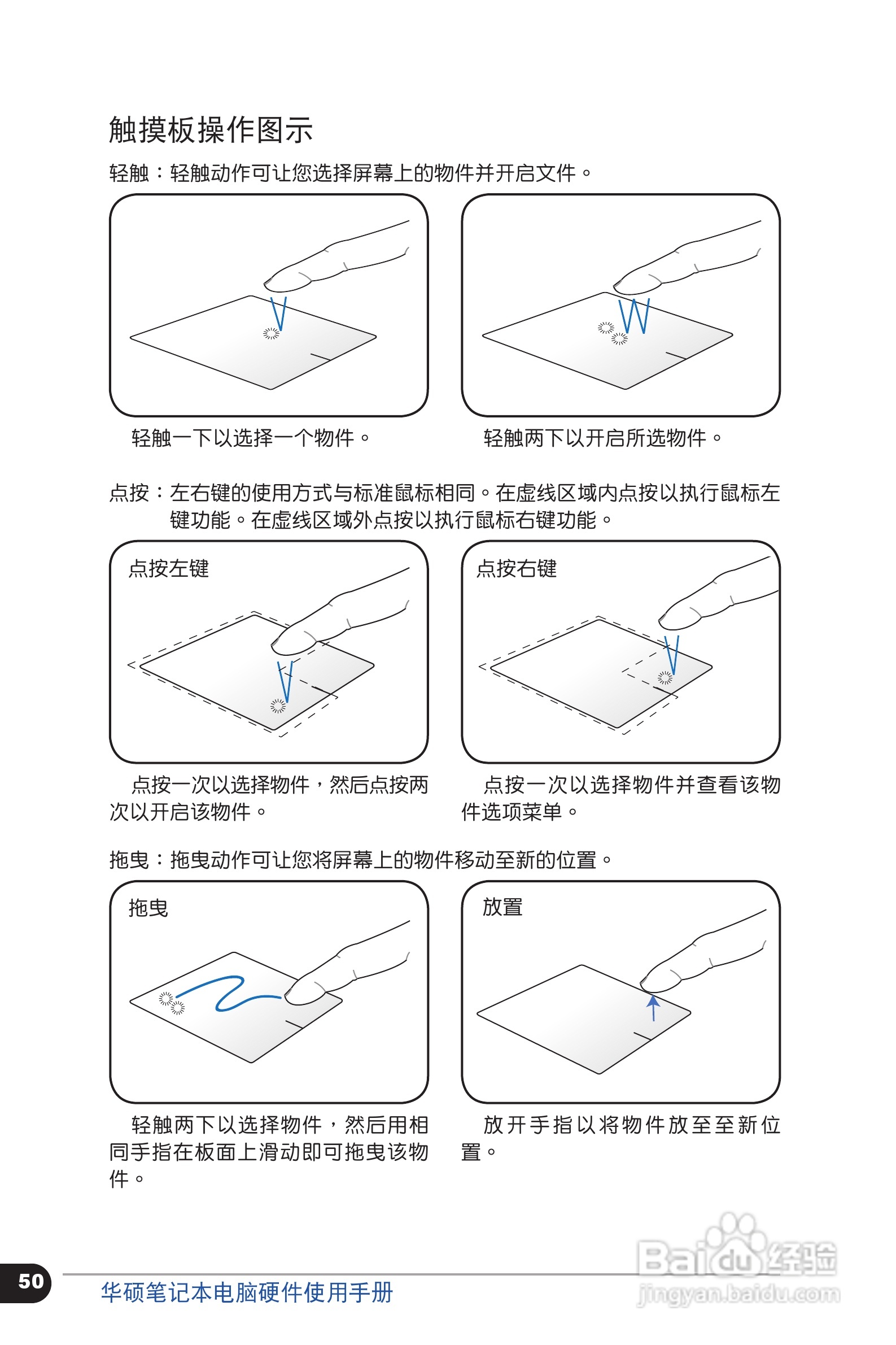 触摸板操作图示

轻触：轻触动作可让您选择屏幕上的物件并开启文件。

轻触一下以选择一个物件。

轻触两下以开启所选物件。

点按：左右键的使用方式与标准鼠标相同。在虚线区域内点按以执行鼠标左键功能。在虚线区域外点按以执行鼠标右键功能。

点按左键

点按右键

点按一次以选择物件，然后点按两次以开启该物件。

点按一次以选择物件并查看该物件选项菜单。

拖曳：拖曳动作可让您将屏幕上的物件移动至新的位置。

拖曳

放置

轻触两下以选择物件，然后用相同手指在板面上滑动即可拖曳该物件。

放开手指以将物件放至至新位置。

50

华硕笔记本电脑硬件使用手册

Baidu经验
jingyan.baidu.com