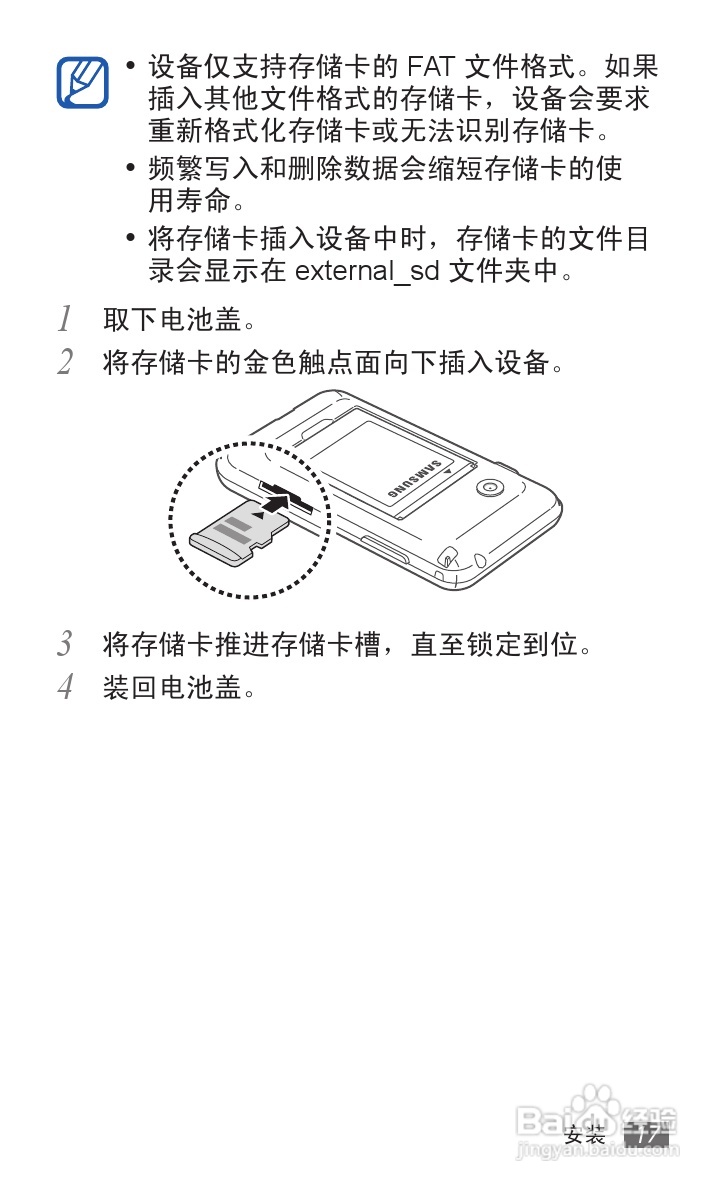 • 设备仅支持存储卡的 FAT 文件格式。如果插入其他文件格式的存储卡，设备会要求重新格式化存储卡或无法识别存储卡。

• 频繁写入和删除数据会缩短存储卡的使用寿命。

• 将存储卡插入设备中时，存储卡的文件目录会显示在 external_sd 文件夹中。

1 取下电池盖。

2 将存储卡的金色触点面向下插入设备。

SAMSUNG

3 将存储卡推进存储卡槽，直至锁定到位。

4 装回电池盖。

Baidu 经验
jingyan.baidu.com

安装 17