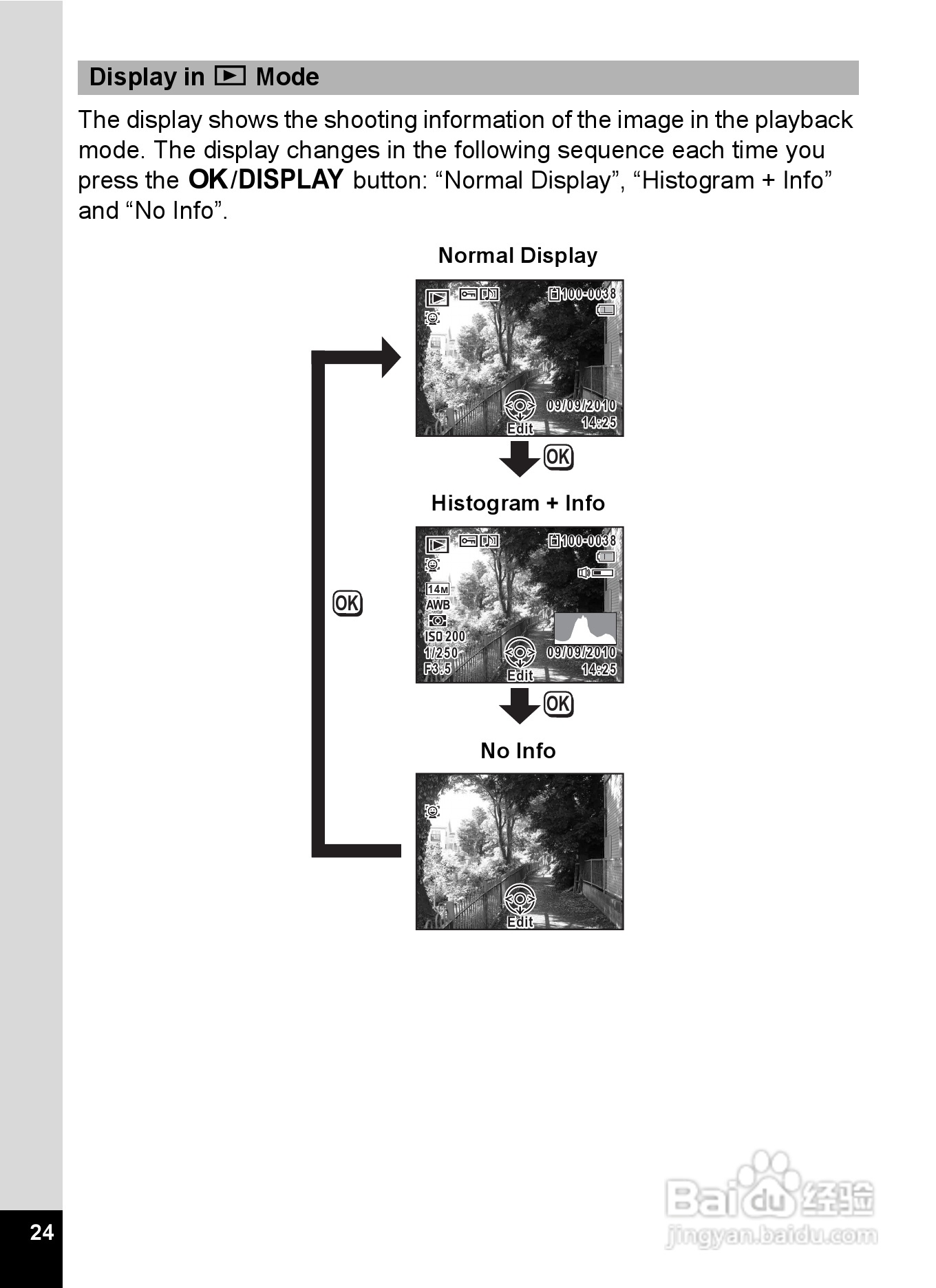 Display in ▶ Mode

The display shows the shooting information of the image in the playback mode. The display changes in the following sequence each time you press the OK/DISPLAY button: “Normal Display”, “Histogram + Info” and “No Info”.

Normal Display

100-0038

09/09/2010
14:25
Edit

OK

Histogram + Info

100-0038

14M
AWB
ISO 200
1/250
F3.5
09/09/2010
14:25
Edit

OK

OK

No Info

Edit

24

Baidu 经验
jingyan.baidu.com