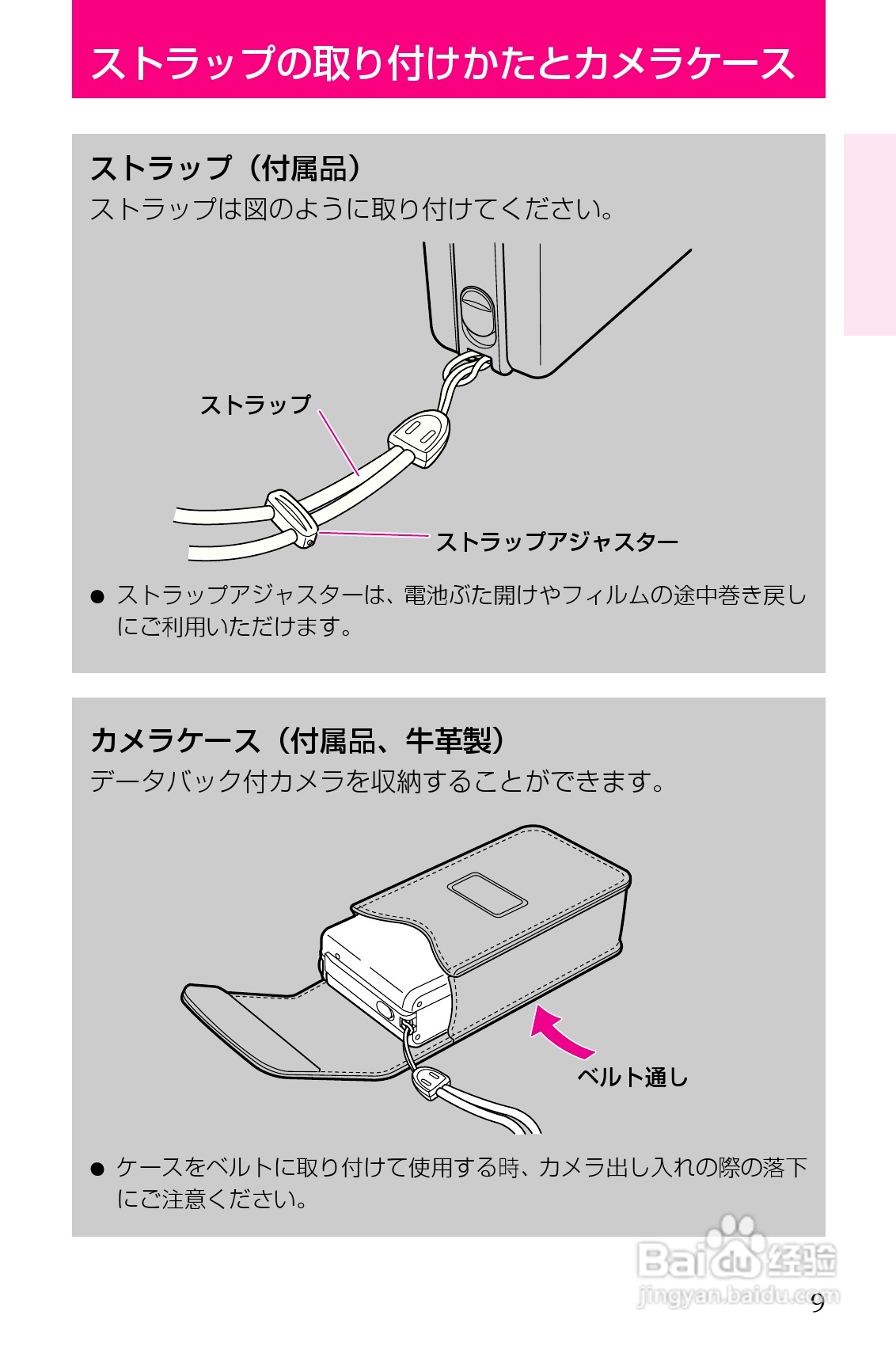 ストラップの取り付けかたとカメラケース

ストラップ（付属品）
ストラップは図のように取り付けてください。

ストラップ

ストラップアジャスター

● ストラップアジャスターは、電池ぶた開けやフィルムの途中巻き戻しにご利用いただけます。

カメラケース（付属品、牛革製）
データバック付カメラを収納することができます。

ベルト通し

● ケースをベルトに取り付けて使用する時、カメラ出し入れの際の落下にご注意ください。

Baidu 经验
jingyan.baidu.com

9