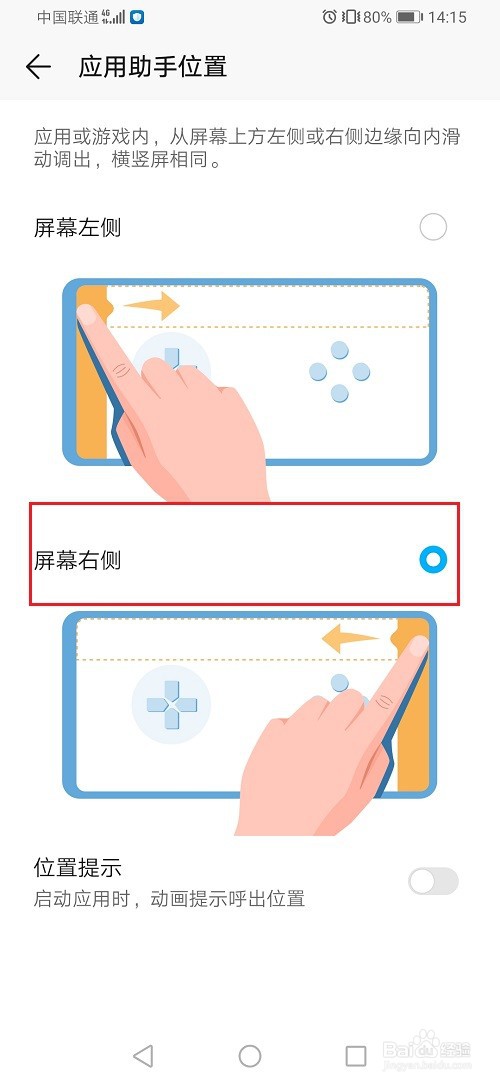 中国联通 4G 80% 14:15

应用助手位置

应用或游戏内，从屏幕上方左侧或右侧边缘向内滑动调出，横竖屏相同。

屏幕左侧

屏幕右侧

位置提示
启动应用时，动画提示呼出位置

Baidu 经验