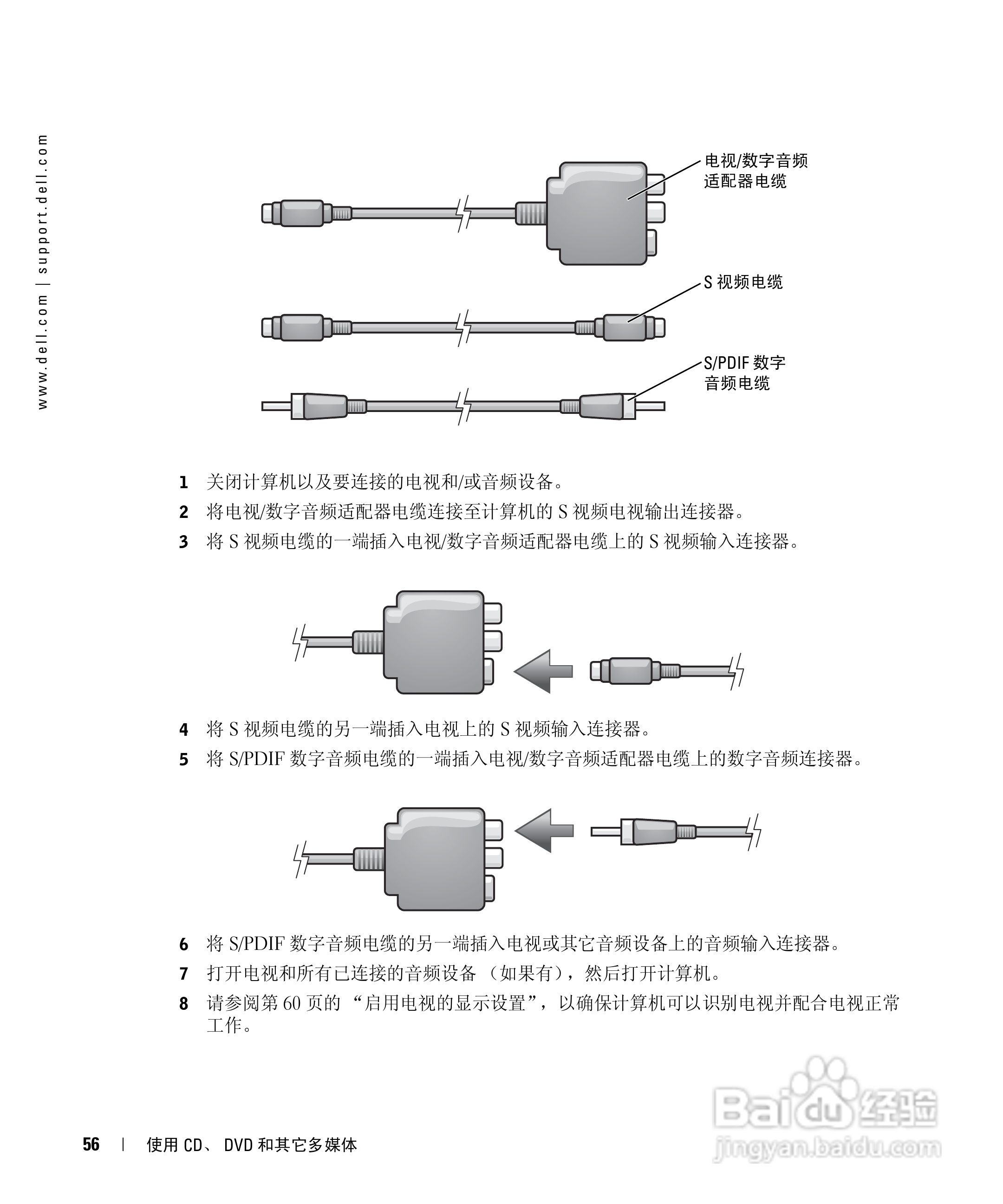 www.dell.com | support.dell.com

电视/数字音频适配器电缆

S 视频电缆

S/PDIF 数字音频电缆

1 关闭计算机以及要连接的电视和/或音频设备。

2 将电视/数字音频适配器电缆连接至计算机的 S 视频电视输出连接器。

3 将 S 视频电缆的一端插入电视/数字音频适配器电缆上的 S 视频输入连接器。

4 将 S 视频电缆的另一端插入电视上的 S 视频输入连接器。

5 将 S/PDIF 数字音频电缆的一端插入电视/数字音频适配器电缆上的数字音频连接器。

6 将 S/PDIF 数字音频电缆的另一端插入电视或其它音频设备上的音频输入连接器。

7 打开电视和所有已连接的音频设备 （如果有），然后打开计算机。

8 请参阅第 60 页的 “启用电视的显示设置”，以确保计算机可以识别电视并配合电视正常工作。

Baidu 经验
jingyan.baidu.com

56 | 使用 CD、 DVD 和其它多媒体