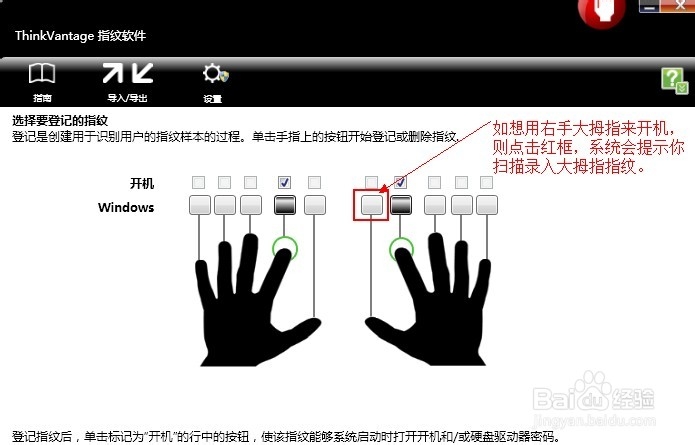 ThinkVantage 指纹软件

指南

导入/导出

设置

选择要登记的指纹
登记是创建用于识别用户的指纹样本的过程。单击手指上的按钮开始登记或删除指纹。

如想用右手大拇指来开机，则点击红框，系统会提示你扫描录入大拇指指纹。

开机

Windows

Baidu 经验
jingyan.baidu.com

登记指纹后，单击标记为"开机"的行中的按钮，使该指纹能够系统启动时打开开机和/或硬盘驱动器密码。