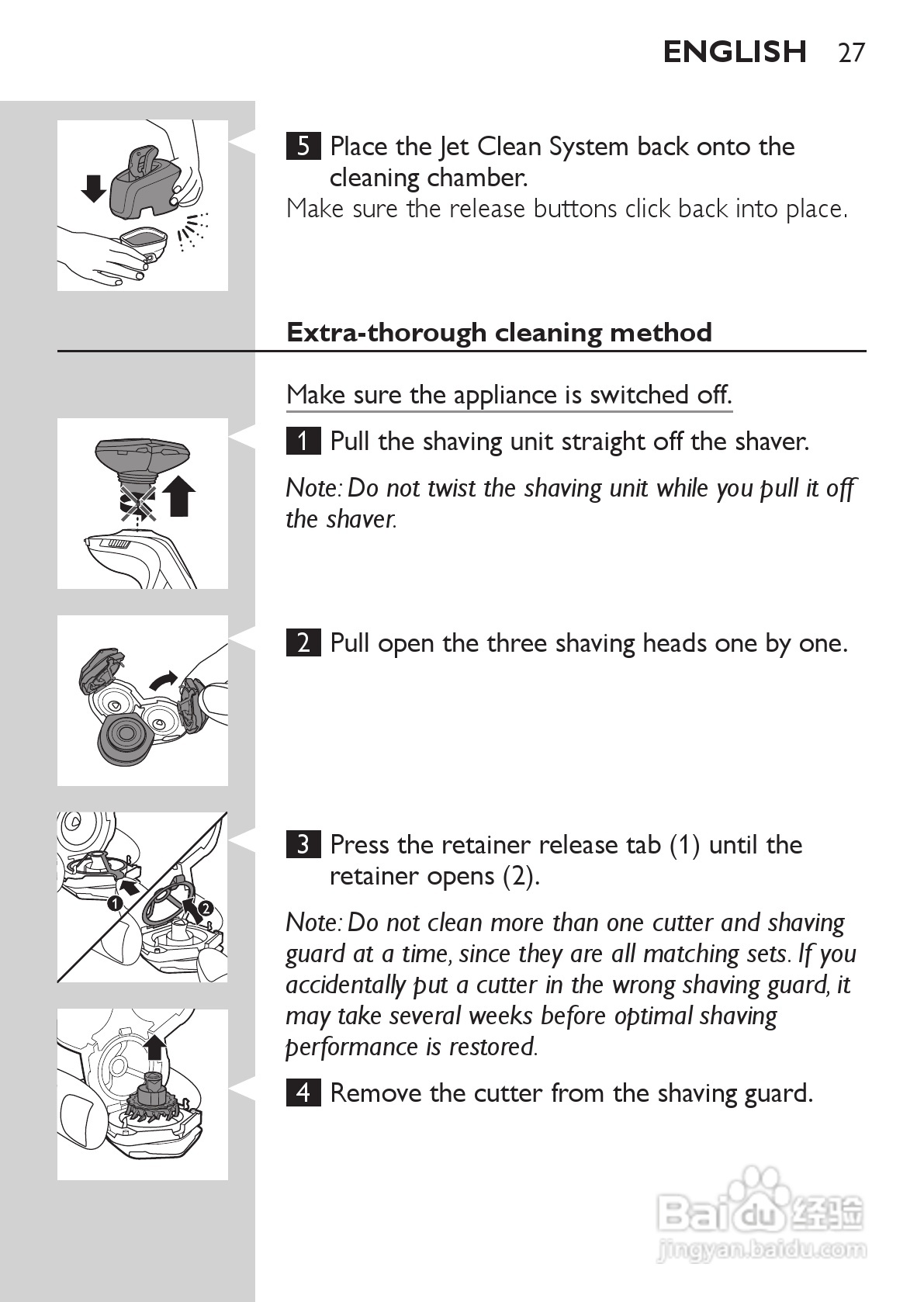 ENGLISH 27

5 Place the Jet Clean System back onto the cleaning chamber.
Make sure the release buttons click back into place.

Extra-thorough cleaning method

Make sure the appliance is switched off.

1 Pull the shaving unit straight off the shaver.

Note: Do not twist the shaving unit while you pull it off the shaver.

2 Pull open the three shaving heads one by one.

1
2

3 Press the retainer release tab (1) until the retainer opens (2).

Note: Do not clean more than one cutter and shaving guard at a time, since they are all matching sets. If you accidentally put a cutter in the wrong shaving guard, it may take several weeks before optimal shaving performance is restored.

4 Remove the cutter from the shaving guard.

Baidu 经验
jingyan.baidu.com