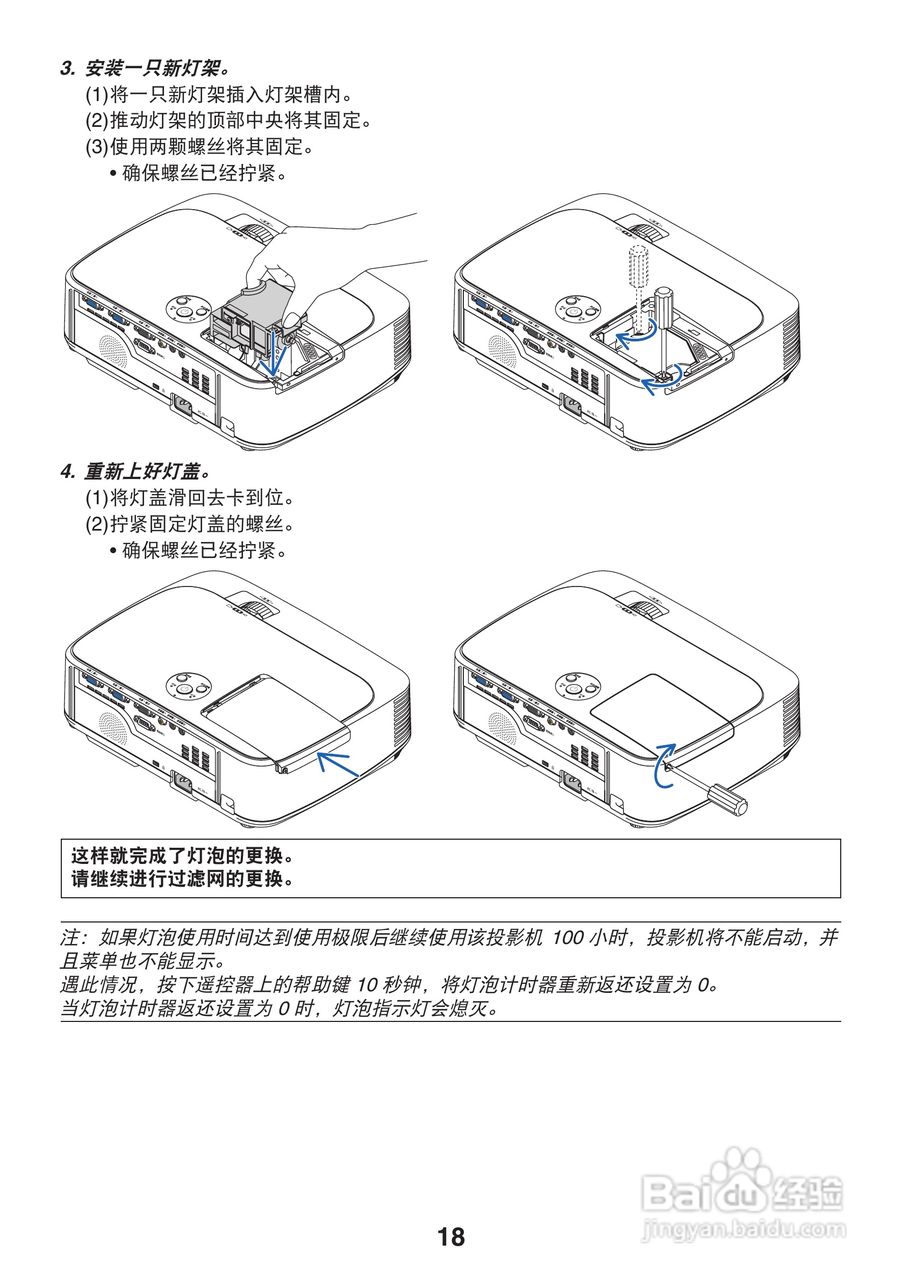 3. 安装一只新灯架。

(1)将一只新灯架插入灯架槽内。

(2)推动灯架的顶部中央将其固定。

(3)使用两颗螺丝将其固定。

• 确保螺丝已经拧紧。

4. 重新上好灯盖。

(1)将灯盖滑回去卡到位。

(2)拧紧固定灯盖的螺丝。

• 确保螺丝已经拧紧。

这样就完成了灯泡的更换。
请继续进行过滤网的更换。

注：如果灯泡使用时间达到使用极限后继续使用该投影机 100 小时，投影机将不能启动，并且菜单也不能显示。
遇此情况，按下遥控器上的帮助键 10 秒钟，将灯泡计时器重新返还设置为 0。
当灯泡计时器返还设置为 0 时，灯泡指示灯会熄灭。

Baidu 经验
jingyan.baidu.com

18