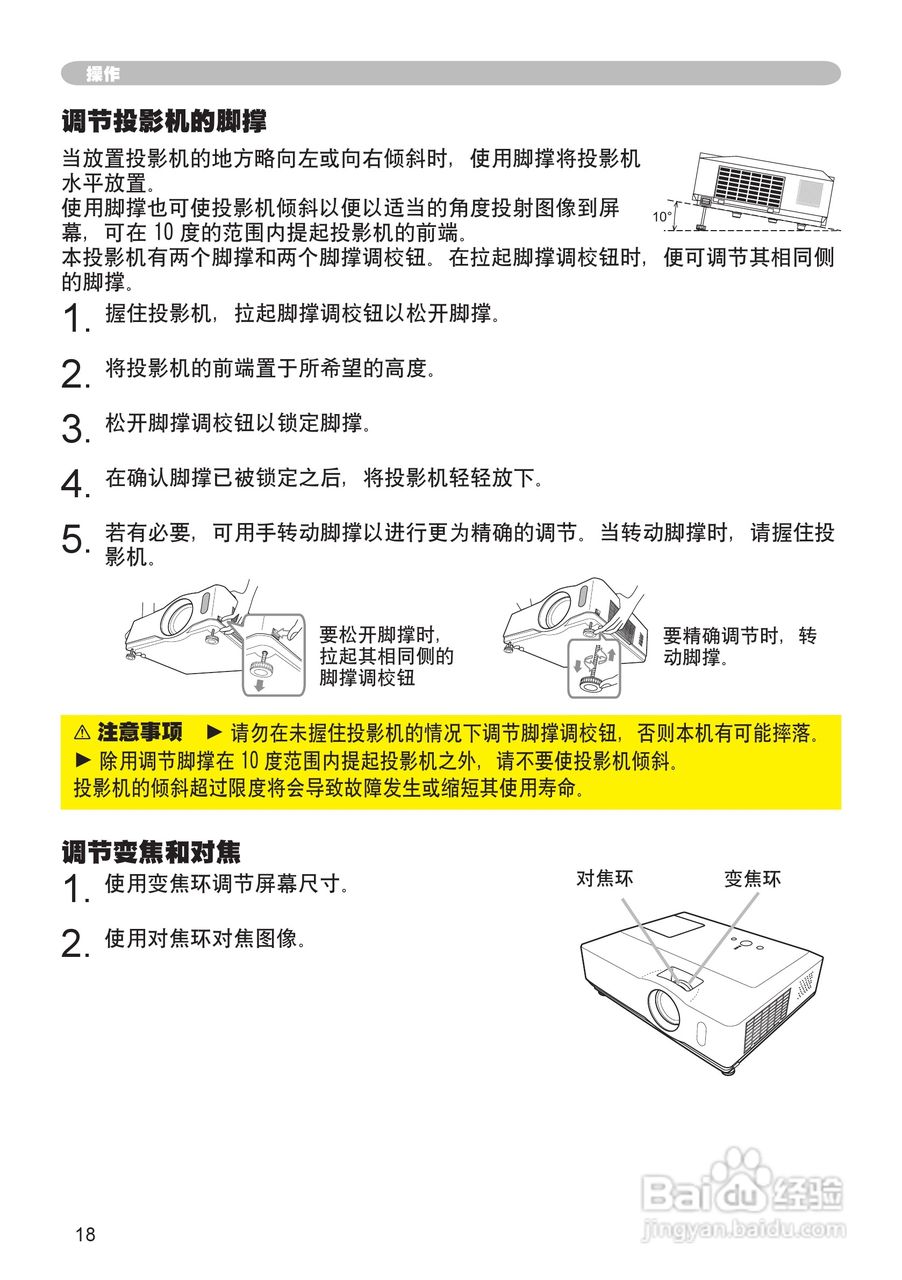 操作

调节投影机的脚撑

当放置投影机的地方略向左或向右倾斜时，使用脚撑将投影机水平放置。
使用脚撑也可使投影机倾斜以便以适当的角度投射图像到屏幕，可在 10 度的范围内提起投影机的前端。
本投影机有两个脚撑和两个脚撑调校钮。在拉起脚撑调校钮时，便可调节其相同侧的脚撑。

10°

1. 握住投影机，拉起脚撑调校钮以松开脚撑。

2. 将投影机的前端置于所希望的高度。

3. 松开脚撑调校钮以锁定脚撑。

4. 在确认脚撑已被锁定之后，将投影机轻轻放下。

5. 若有必要，可用手转动脚撑以进行更为精确的调节。当转动脚撑时，请握住投影机。

要松开脚撑时，拉起其相同侧的脚撑调校钮

要精确调节时，转动脚撑。

⚠ 注意事项 ► 请勿在未握住投影机的情况下调节脚撑调校钮，否则本机有可能摔落。
► 除用调节脚撑在 10 度范围内提起投影机之外，请不要使投影机倾斜。
投影机的倾斜超过限度将会导致故障发生或缩短其使用寿命。

调节变焦和对焦

1. 使用变焦环调节屏幕尺寸。

2. 使用对焦环对焦图像。

对焦环

变焦环

Baidu 经验
jingyan.baidu.com

18