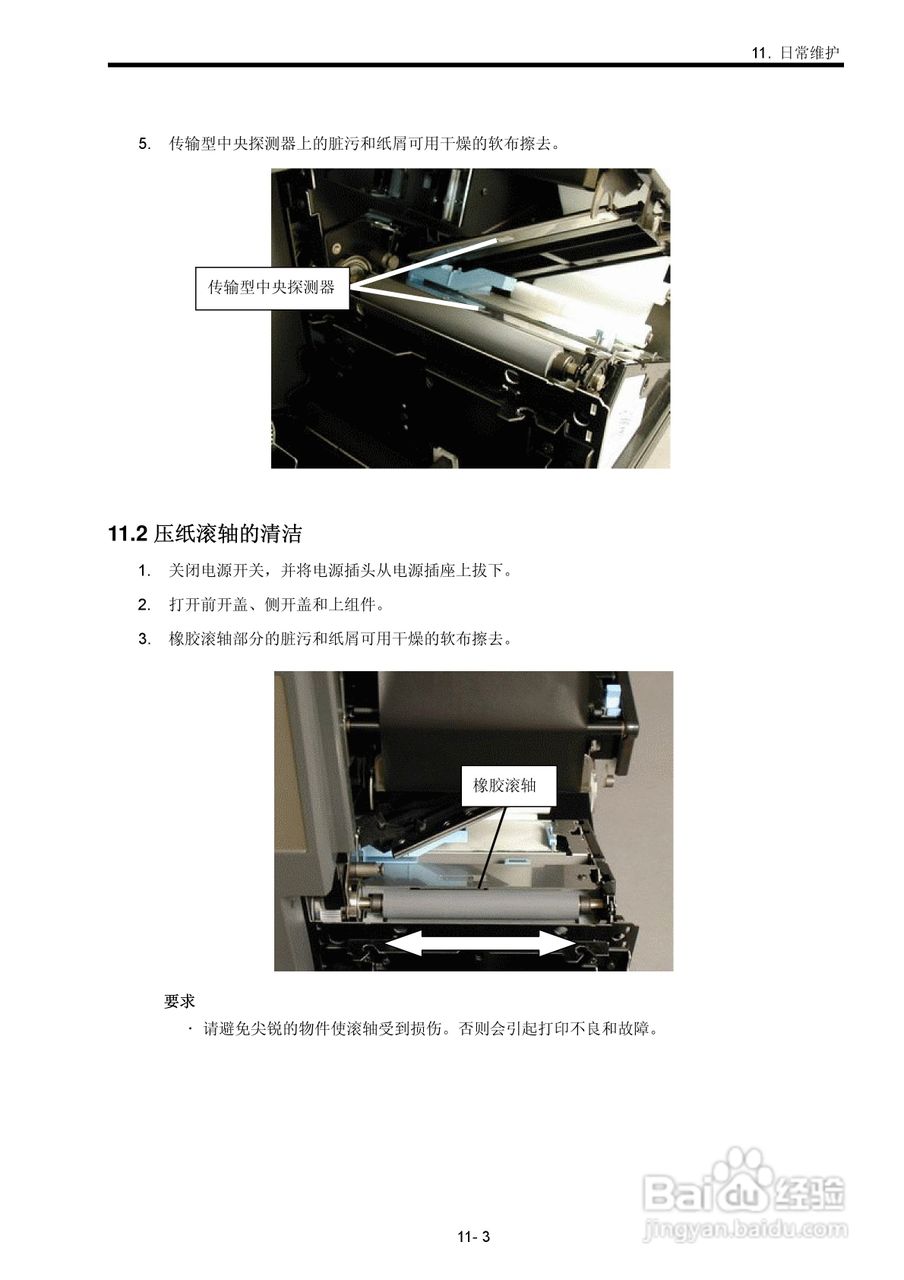 11. 日常维护

5. 传输型中央探测器上的脏污和纸屑可用干燥的软布擦去。

传输型中央探测器

11.2 压纸滚轴的清洁

1. 关闭电源开关，并将电源插头从电源插座上拔下。

2. 打开前开盖、侧开盖和上组件。

3. 橡胶滚轴部分的脏污和纸屑可用干燥的软布擦去。

橡胶滚轴

要求

· 请避免尖锐的物件使滚轴受到损伤。否则会引起打印不良和故障。

Baidu 经验
jingyan.baidu.com

11- 3