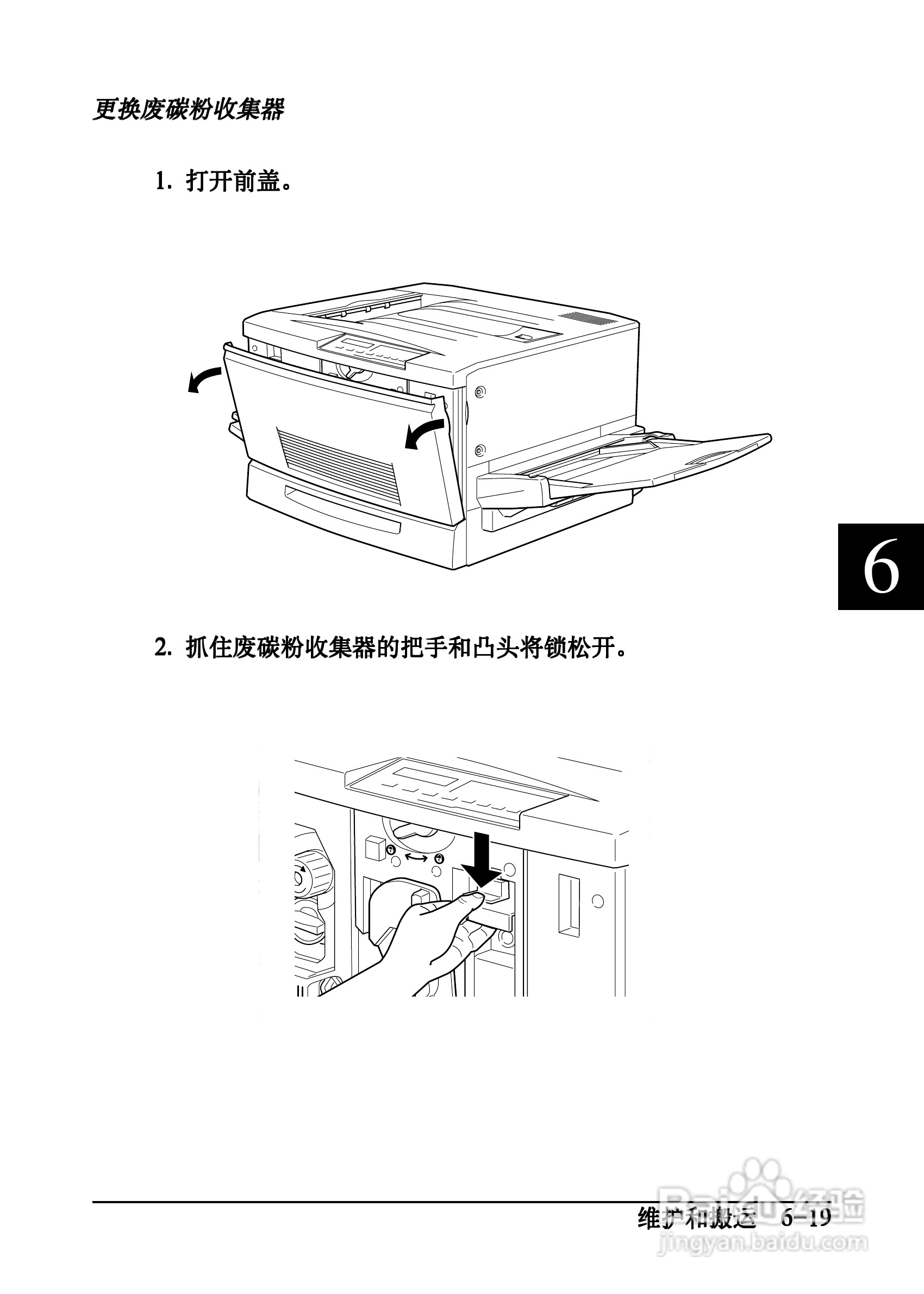 更换废碳粉收集器

1. 打开前盖。

6

2. 抓住废碳粉收集器的把手和凸头将锁松开。

维护和搬运 6-19

Baidu经验
jingyan.baidu.com