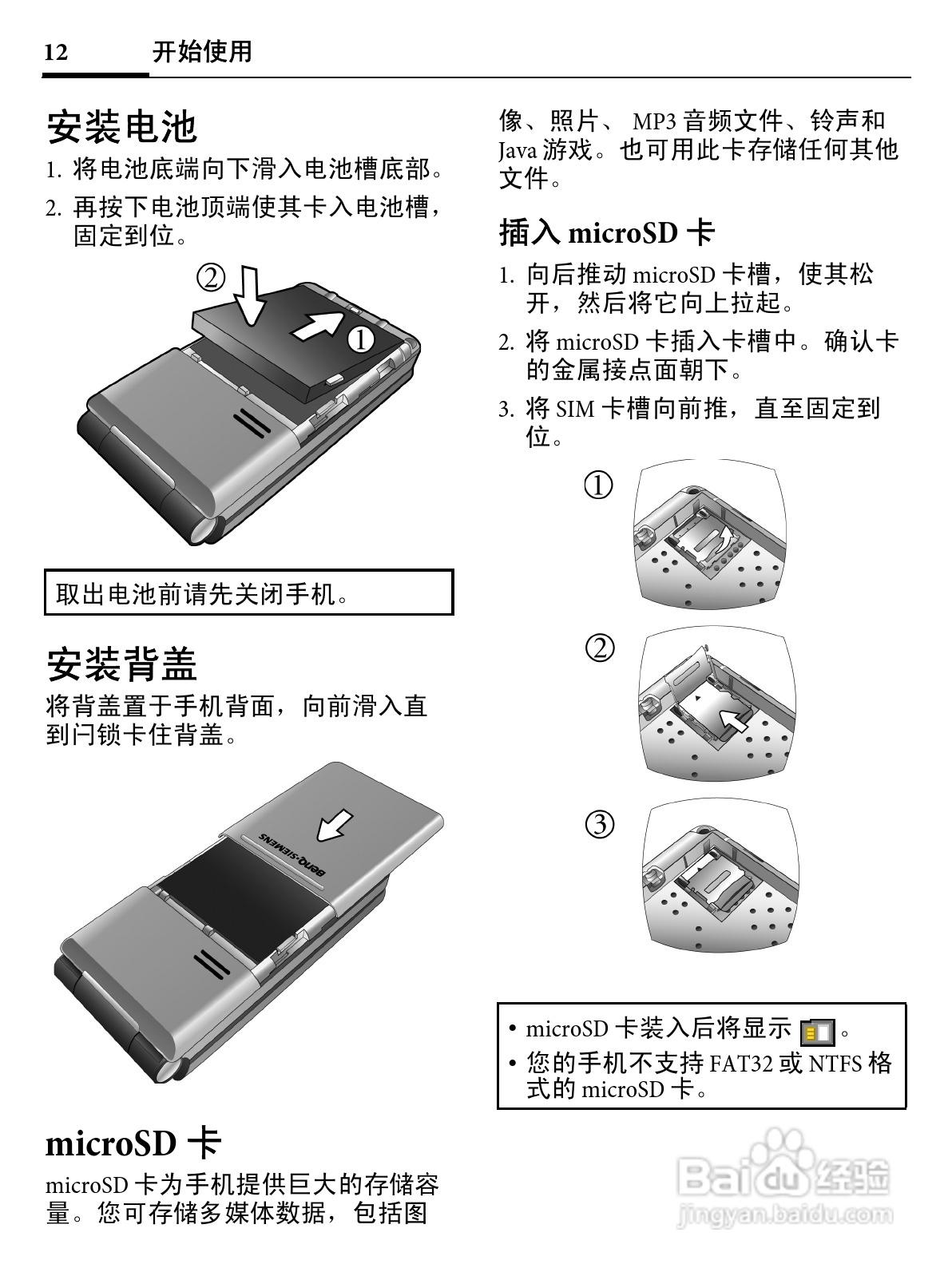 12 开始使用

安装电池

1. 将电池底端向下滑入电池槽底部。

2. 再按下电池顶端使其卡入电池槽，固定到位。

②

①

取出电池前请先关闭手机。

安装背盖

将背盖置于手机背面，向前滑入直到闩锁卡住背盖。

BenQ-SIEMENS

microSD 卡

microSD 卡为手机提供巨大的存储容量。您可存储多媒体数据，包括图像、照片、 MP3 音频文件、铃声和 Java 游戏。也可用此卡存储任何其他文件。

插入 microSD 卡

1. 向后推动 microSD 卡槽，使其松开，然后将它向上拉起。

2. 将 microSD 卡插入卡槽中。确认卡的金属接点面朝下。

3. 将 SIM 卡槽向前推，直至固定到位。

①

②

③

• microSD 卡装入后将显示 。

• 您的手机不支持 FAT32 或 NTFS 格式的 microSD 卡。

Baidu 经验
jingyan.baidu.com