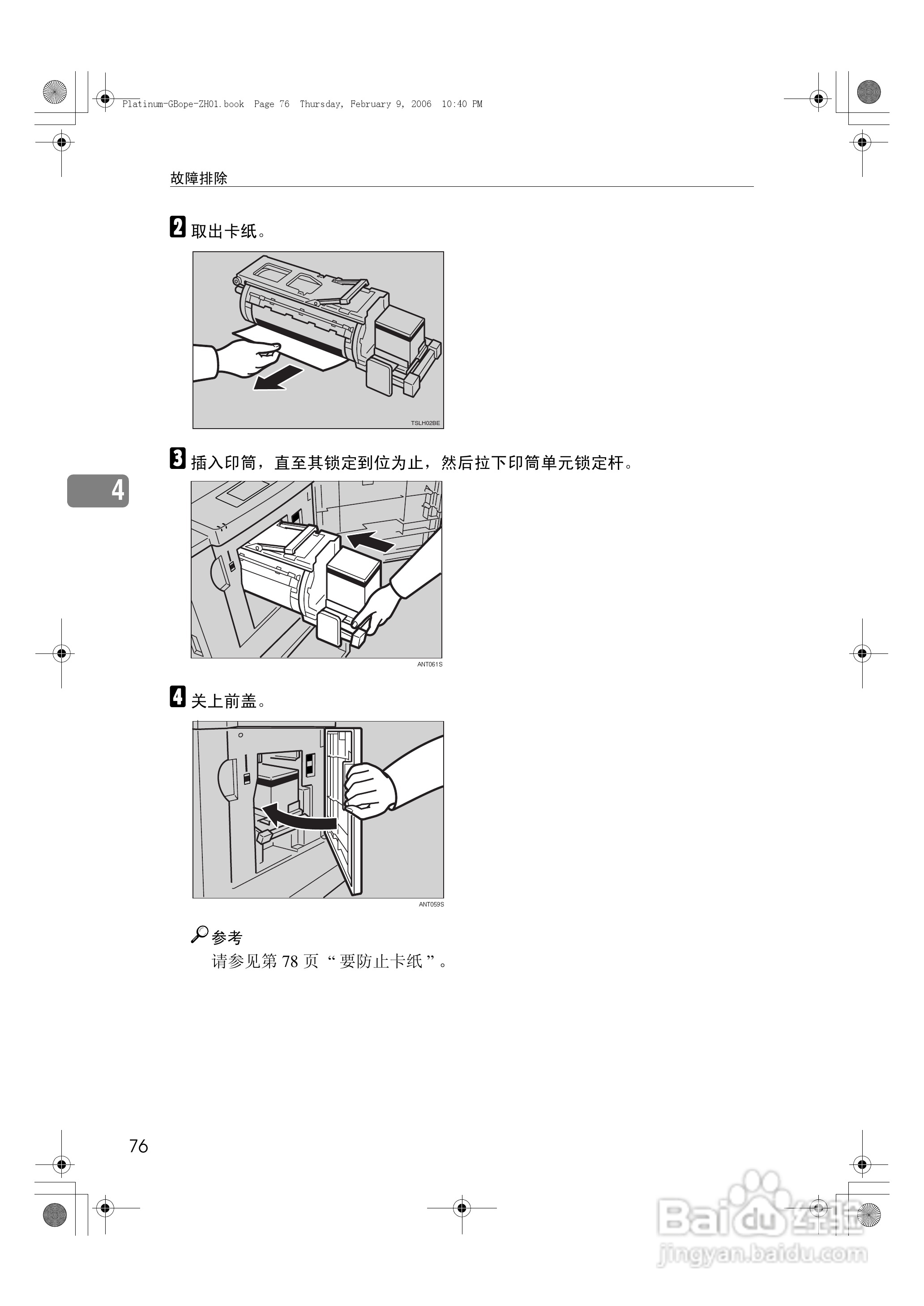 Platinum-GBope-ZH01.book Page 76 Thursday, February 9, 2006 10:40 PM

故障排除

2 取出卡纸。

TSLH02BE

3 插入印筒，直至其锁定到位为止，然后拉下印筒单元锁定杆。

4

ANT061S

4 关上前盖。

ANT059S

参考

请参见第 78 页 “要防止卡纸”。

76

Baidu 经验
jingyan.baidu.com