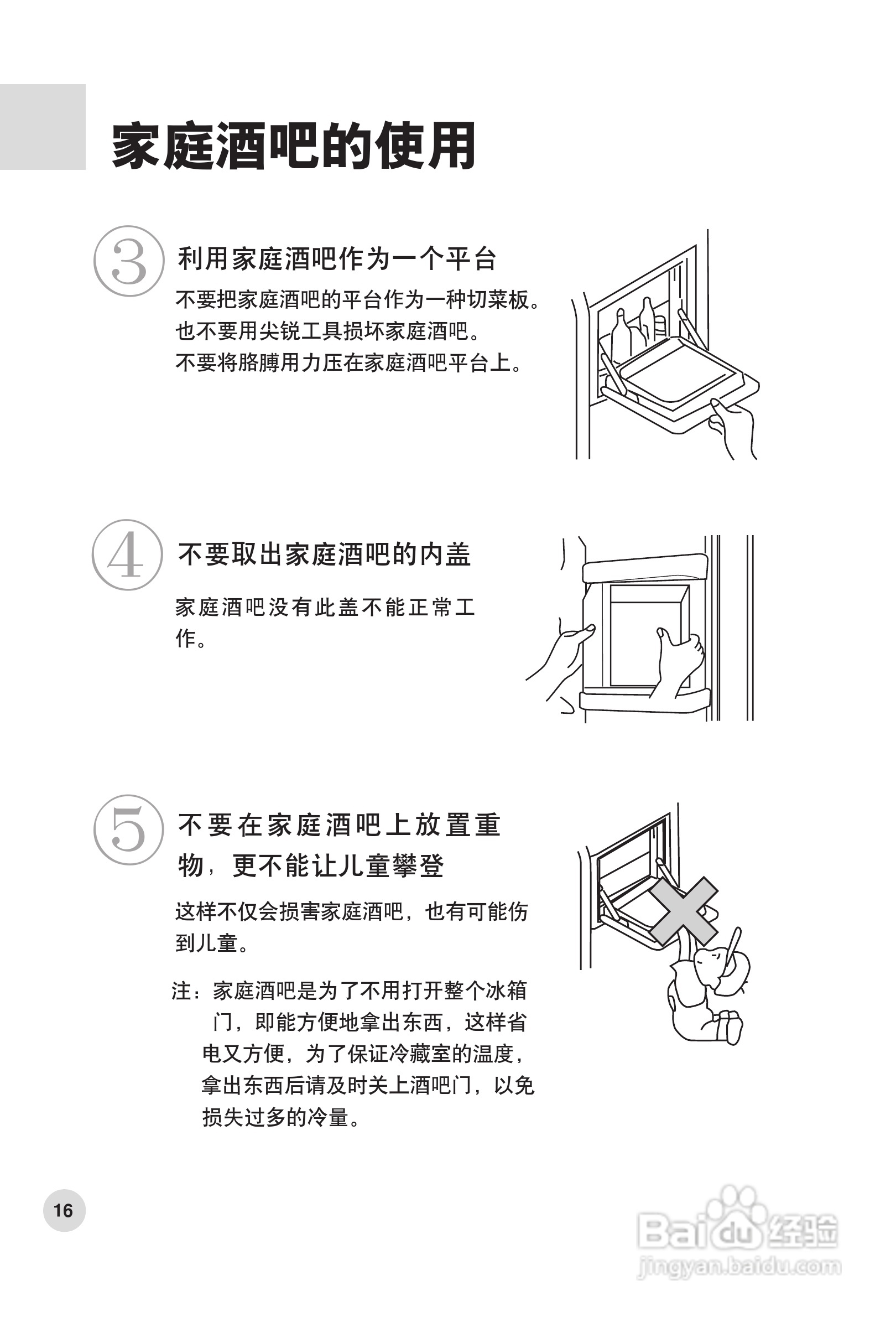 家庭酒吧的使用

3 利用家庭酒吧作为一个平台

不要把家庭酒吧的平台作为一种切菜板。
也不要用尖锐工具损坏家庭酒吧。
不要将胳膊用力压在家庭酒吧平台上。

4 不要取出家庭酒吧的内盖

家庭酒吧没有此盖不能正常工作。

5 不要在家庭酒吧上放置重物，更不能让儿童攀登

这样不仅会损害家庭酒吧，也有可能伤到儿童。

注：家庭酒吧是为了不用打开整个冰箱门，即能方便地拿出东西，这样省电又方便，为了保证冷藏室的温度，拿出东西后请及时关上酒吧门，以免损失过多的冷量。

16

Baidu 经验
jingyan.baidu.com