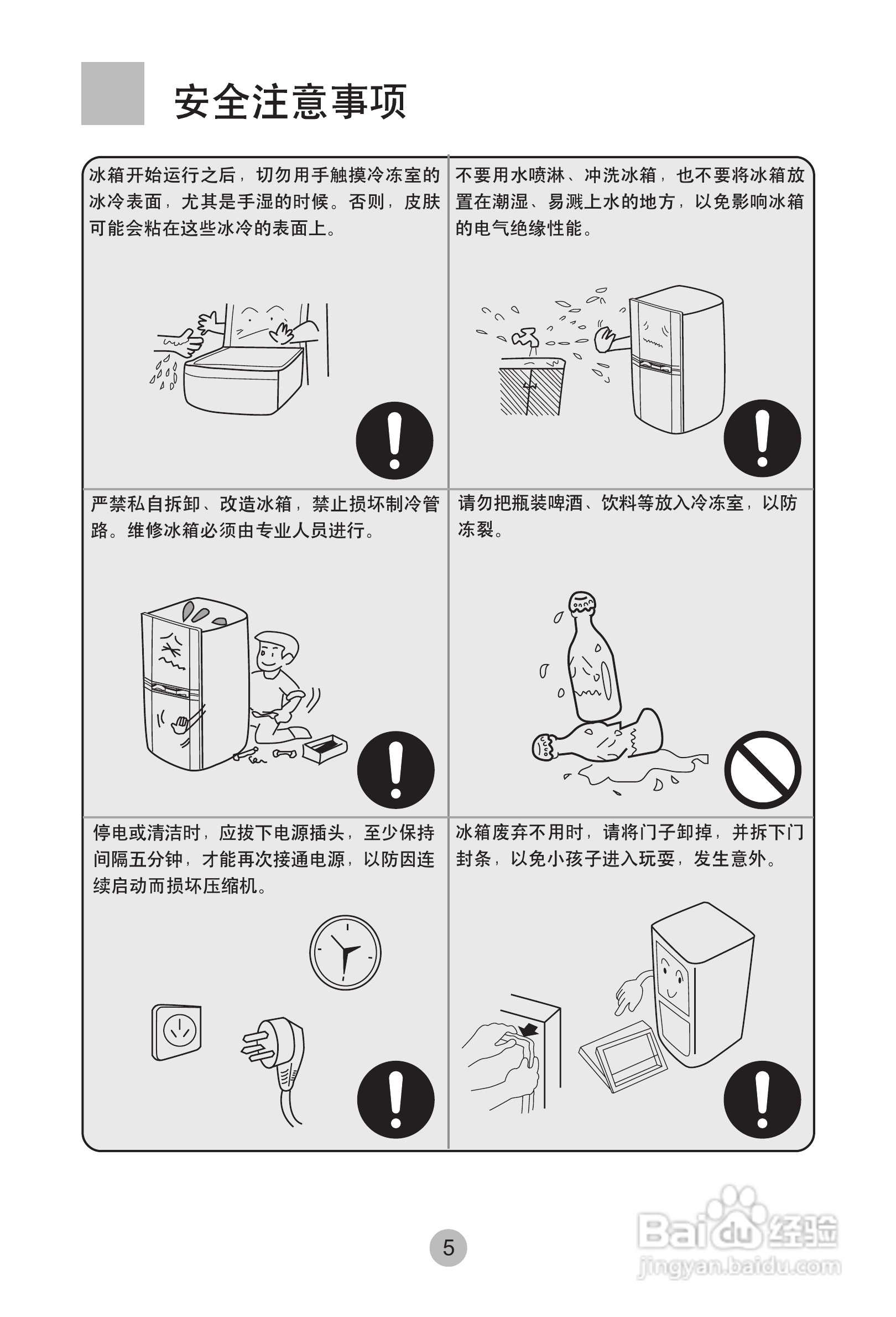 安全注意事项

冰箱开始运行之后，切勿用手触摸冷冻室的冰冷表面，尤其是手湿的时候。否则，皮肤可能会粘在这些冰冷的表面上。

不要用水喷淋、冲洗冰箱，也不要将冰箱放置在潮湿、易溅上水的地方，以免影响冰箱的电气绝缘性能。

严禁私自拆卸、改造冰箱，禁止损坏制冷管路。维修冰箱必须由专业人员进行。

请勿把瓶装啤酒、饮料等放入冷冻室，以防冻裂。

停电或清洁时，应拔下电源插头，至少保持间隔五分钟，才能再次接通电源，以防因连续启动而损坏压缩机。

冰箱废弃不用时，请将门子卸掉，并拆下门封条，以免小孩子进入玩耍，发生意外。

5

Baidu经验
jingyan.baidu.com