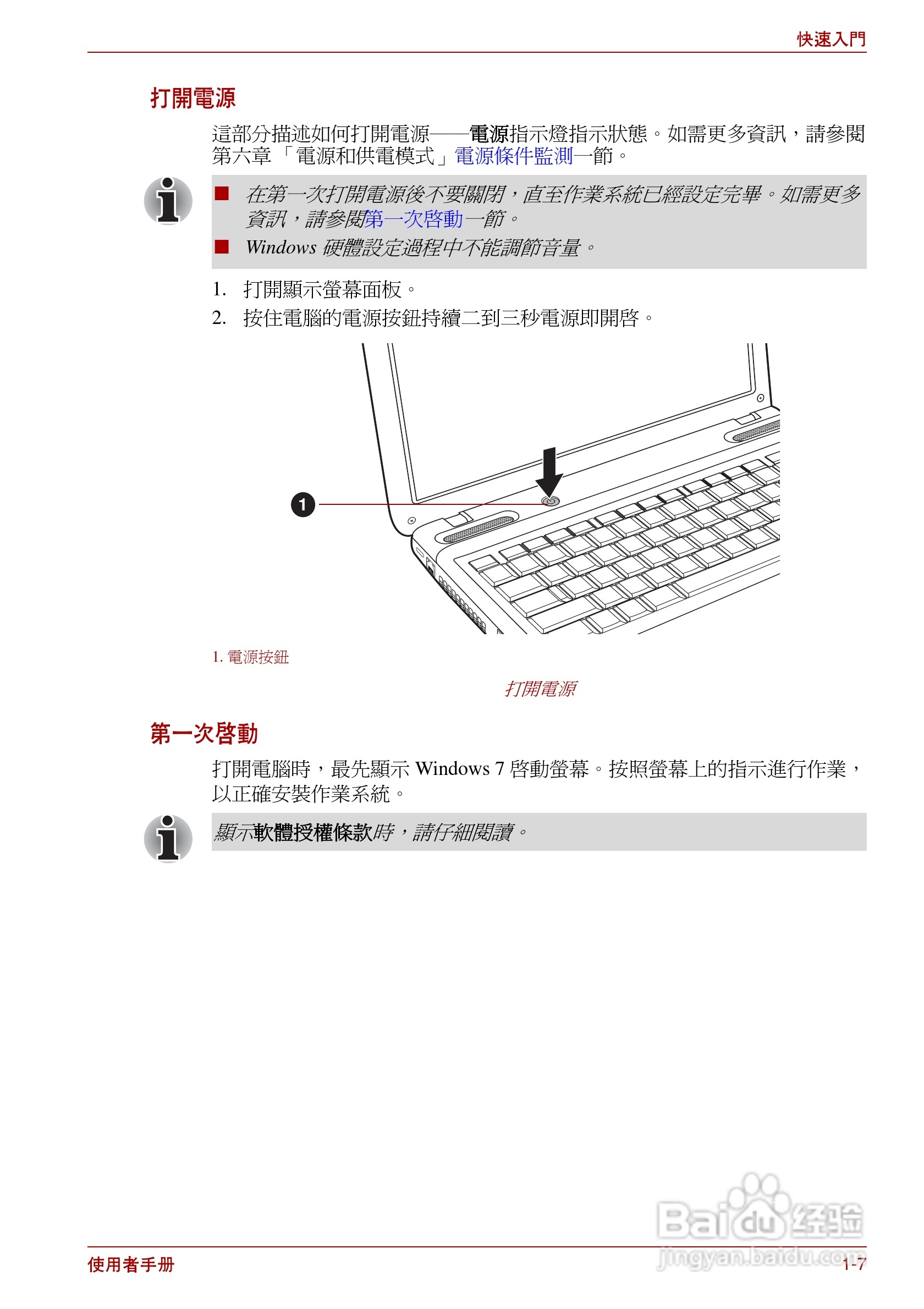 快速入門

打開電源

這部分描述如何打開電源——電源指示燈指示狀態。如需更多資訊，請參閱第六章 「電源和供電模式」電源條件監測一節。

■ 在第一次打開電源後不要關閉，直至作業系統已經設定完畢。如需更多資訊，請參閱第一次啓動一節。
■ Windows 硬體設定過程中不能調節音量。

1. 打開顯示螢幕面板。
2. 按住電腦的電源按鈕持續二到三秒電源即開啓。

1

1. 電源按鈕

打開電源

第一次啓動

打開電腦時，最先顯示 Windows 7 啓動螢幕。按照螢幕上的指示進行作業，以正確安裝作業系統。

顯示軟體授權條款時，請仔細閱讀。

Baidu 经验
jingyan.baidu.com

使用者手冊

1-7