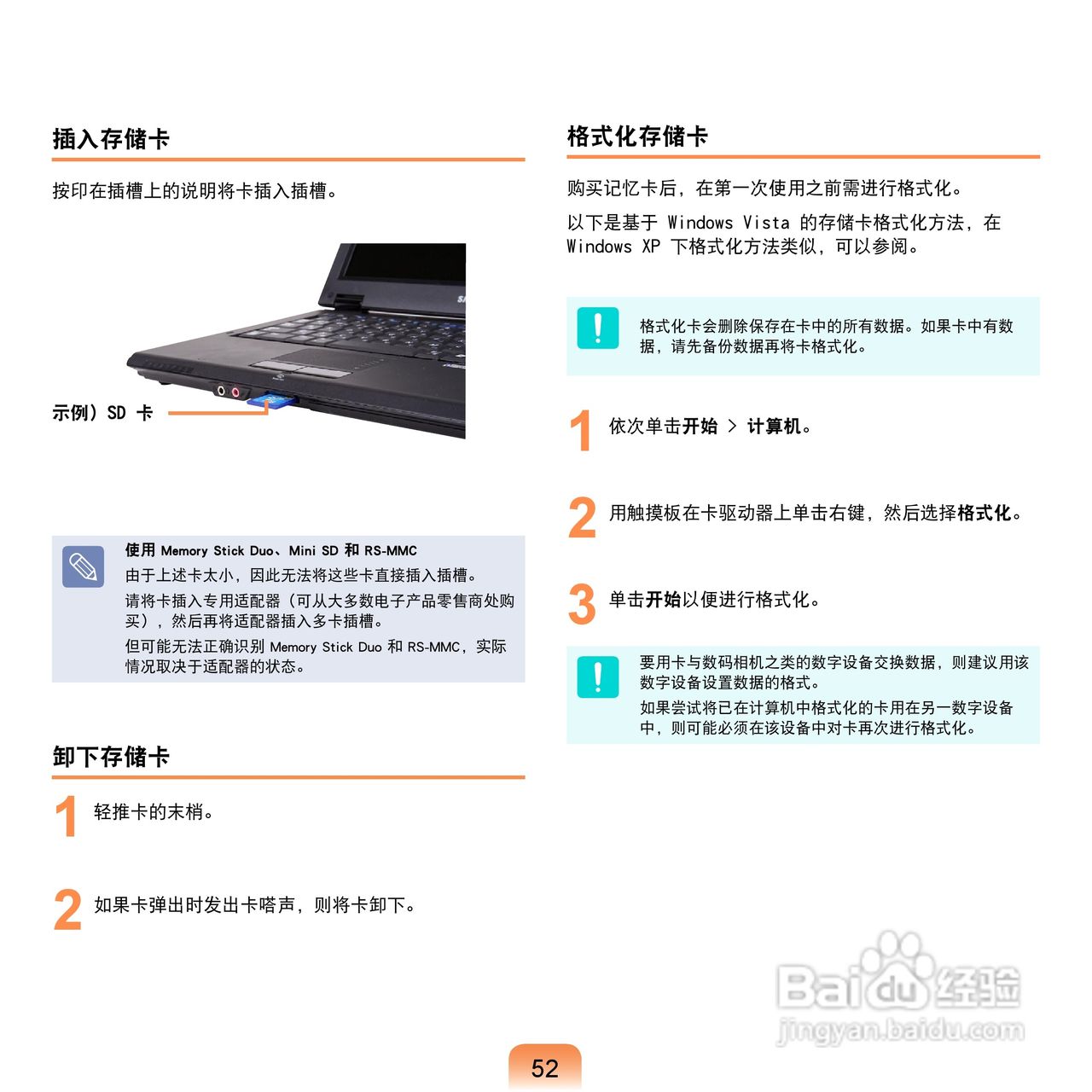 插入存储卡

按印在插槽上的说明将卡插入插槽。

示例）SD 卡

使用 Memory Stick Duo、Mini SD 和 RS-MMC

由于上述卡太小，因此无法将这些卡直接插入插槽。

请将卡插入专用适配器（可从大多数电子产品零售商处购买），然后再将适配器插入多卡插槽。

但可能无法正确识别 Memory Stick Duo 和 RS-MMC，实际情况取决于适配器的状态。

卸下存储卡

1 轻推卡的末梢。

2 如果卡弹出时发出卡嗒声，则将卡卸下。

格式化存储卡

购买记忆卡后，在第一次使用之前需进行格式化。

以下是基于 Windows Vista 的存储卡格式化方法，在 Windows XP 下格式化方法类似，可以参阅。

格式化卡会删除保存在卡中的所有数据。如果卡中有数据，请先备份数据再将卡格式化。

1 依次单击开始 > 计算机。

2 用触摸板在卡驱动器上单击右键，然后选择格式化。

3 单击开始以便进行格式化。

要用卡与数码相机之类的数字设备交换数据，则建议用该数字设备设置数据的格式。

如果尝试将已在计算机中格式化的卡用在另一数字设备中，则可能必须在该设备中对卡再次进行格式化。

Baidu 经验
jingyan.baidu.com

52