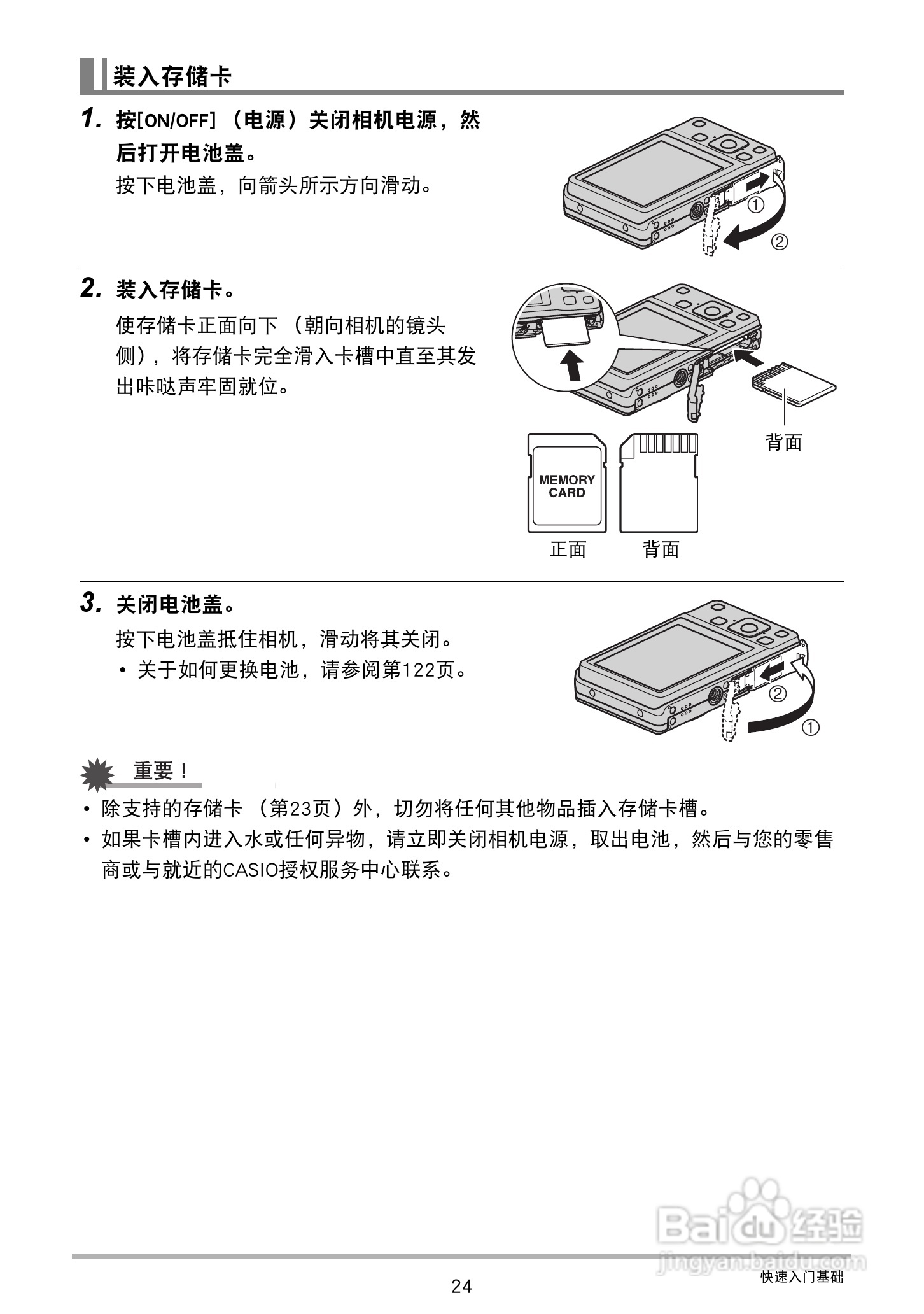 装入存储卡

1. 按[ON/OFF]（电源）关闭相机电源，然后打开电池盖。

按下电池盖，向箭头所示方向滑动。

①
②

2. 装入存储卡。

使存储卡正面向下（朝向相机的镜头侧），将存储卡完全滑入卡槽中直至其发出咔哒声牢固就位。

背面

MEMORY CARD

正面　背面

3. 关闭电池盖。

按下电池盖抵住相机，滑动将其关闭。

• 关于如何更换电池，请参阅第122页。

②
①

重要！

• 除支持的存储卡（第23页）外，切勿将任何其他物品插入存储卡槽。

• 如果卡槽内进入水或任何异物，请立即关闭相机电源，取出电池，然后与您的零售商或与就近的CASIO授权服务中心联系。

Baidu经验
jingyan.baidu.com

24

快速入门基础