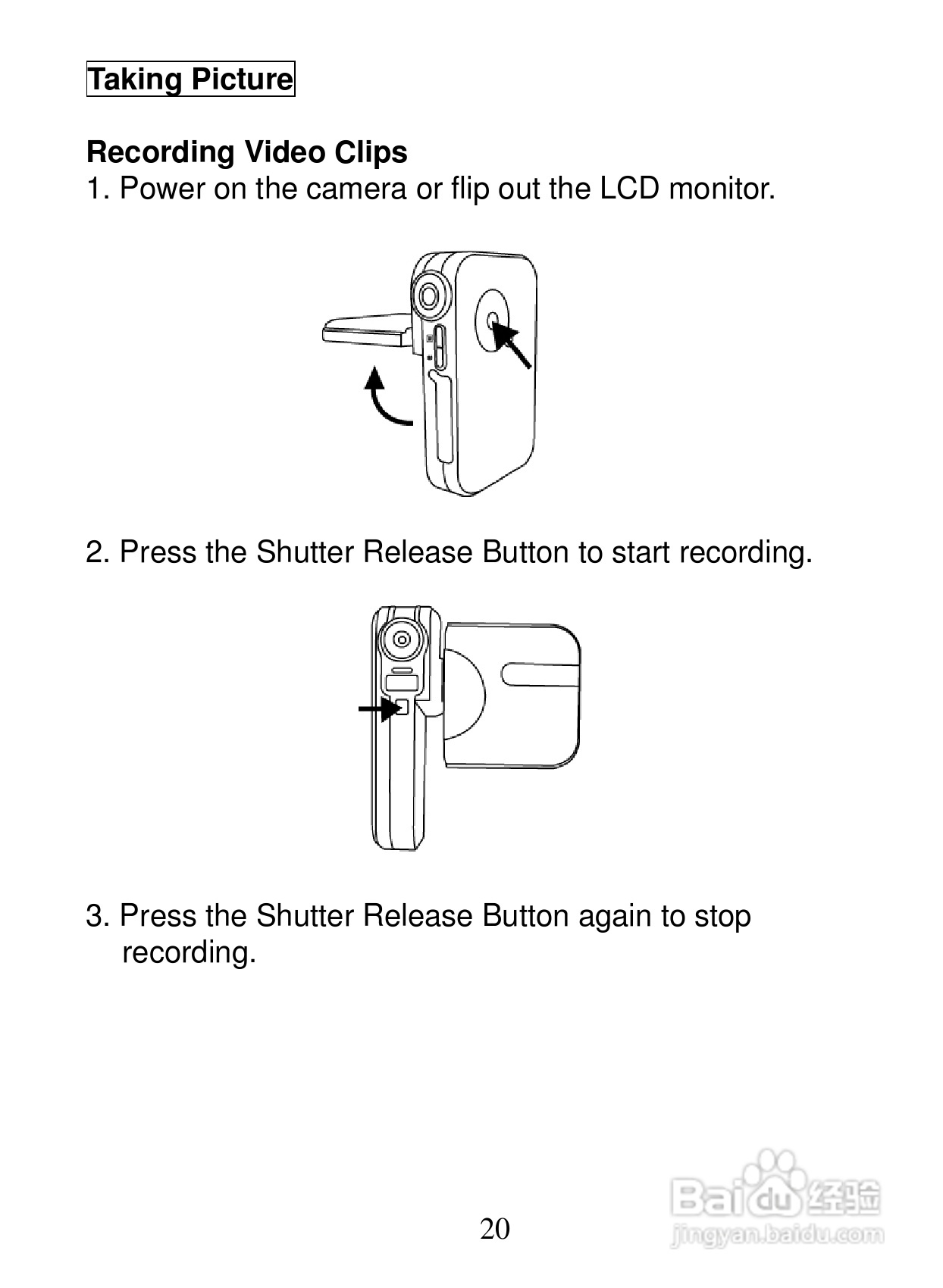 Taking Picture

Recording Video Clips
1. Power on the camera or flip out the LCD monitor.

2. Press the Shutter Release Button to start recording.

3. Press the Shutter Release Button again to stop recording.

20

Baidu经验
jingyan.baidu.com