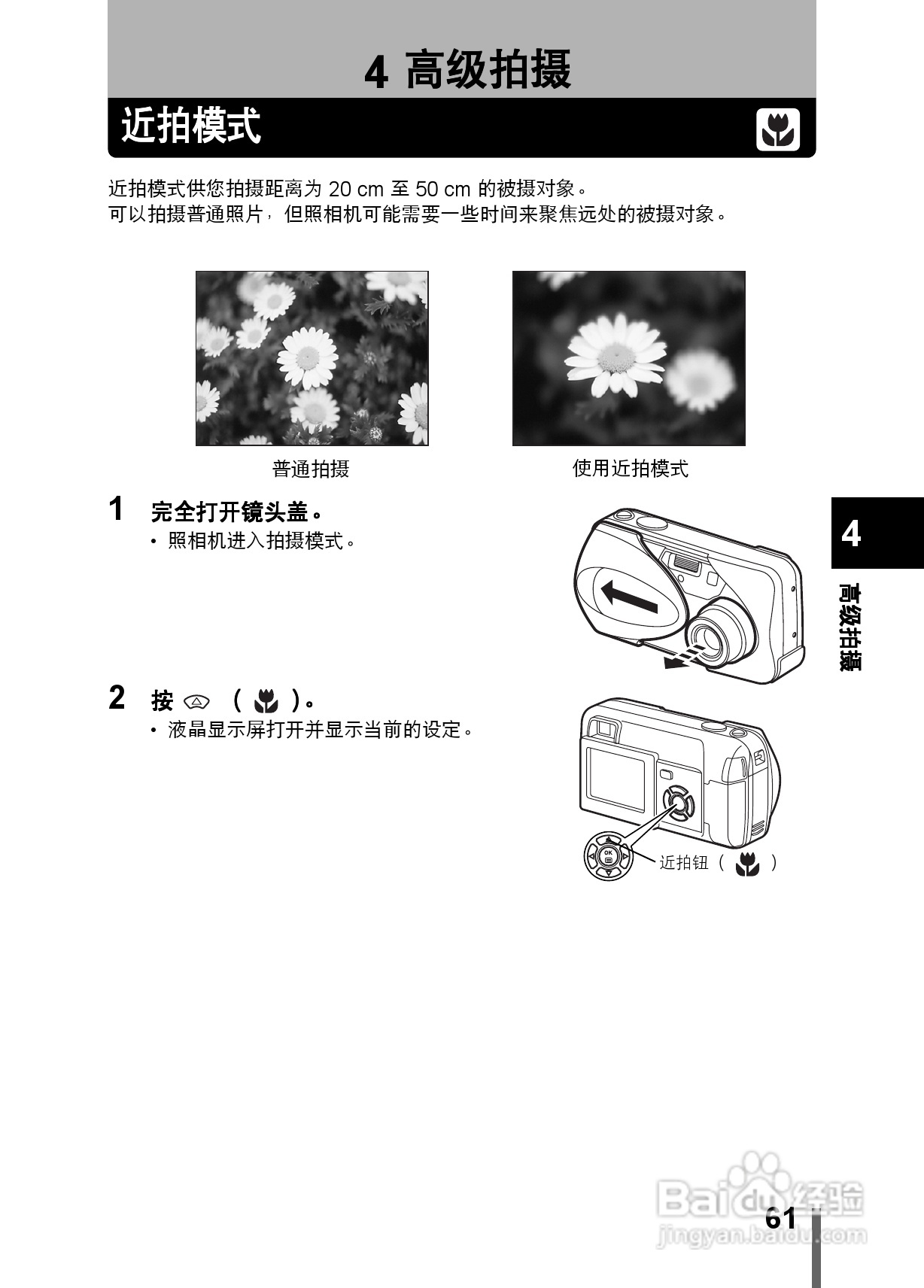 4 高级拍摄

近拍模式

近拍模式供您拍摄距离为 20 cm 至 50 cm 的被摄对象。
可以拍摄普通照片，但照相机可能需要一些时间来聚焦远处的被摄对象。

普通拍摄

使用近拍模式

1 完全打开镜头盖。
• 照相机进入拍摄模式。

2 按 （ ）。
• 液晶显示屏打开并显示当前的设定。

OK

近拍钮（ ）

4

高级拍摄

61

Baidu经验
jingyan.baidu.com